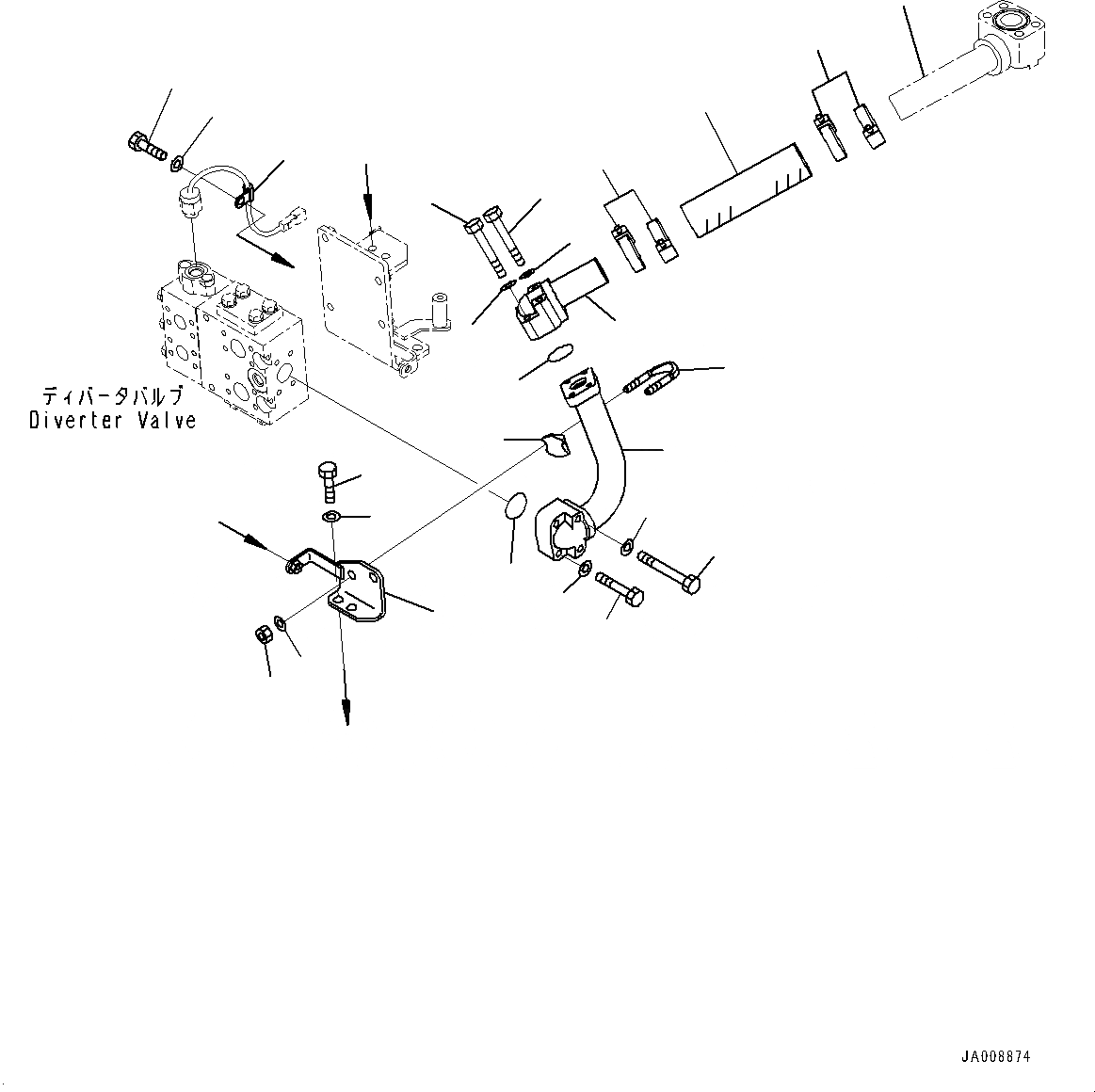 ディバータバルブ
Diverter Valve

JA008874