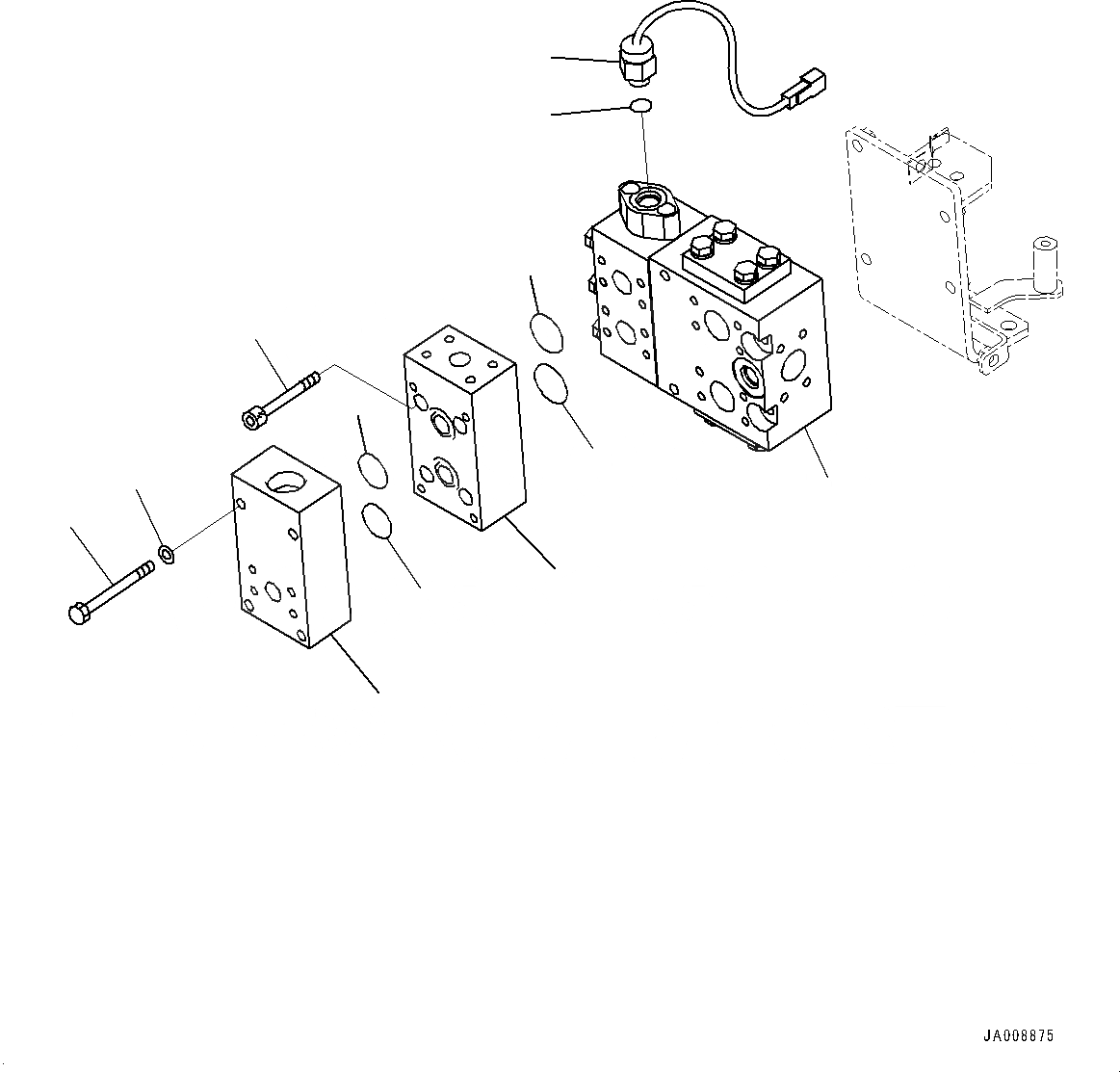 JA008875