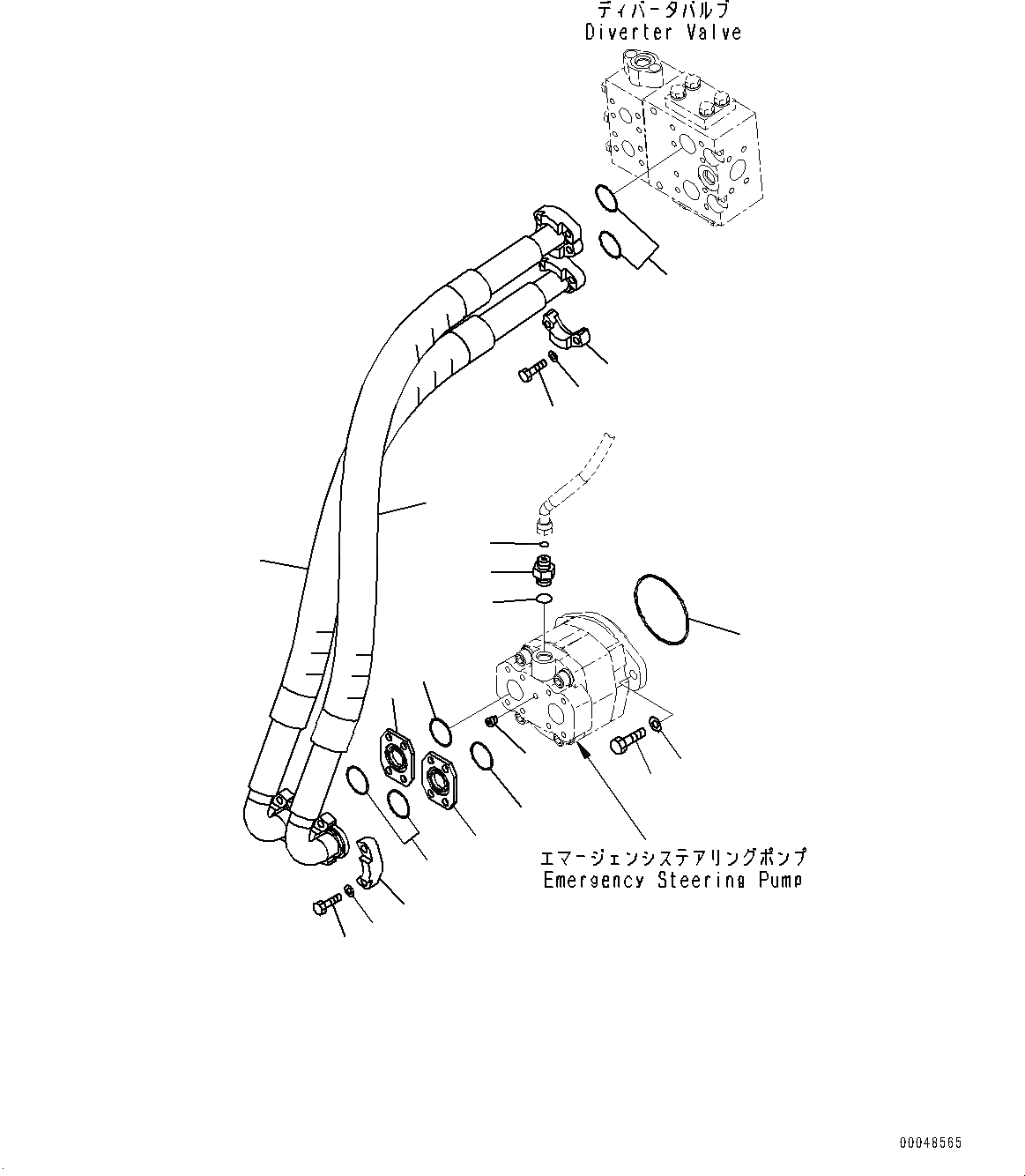 ディバータバルブ
Diverter Valve

エマージェンシステアリングポンプ
Emergency Steering Pump

00048565