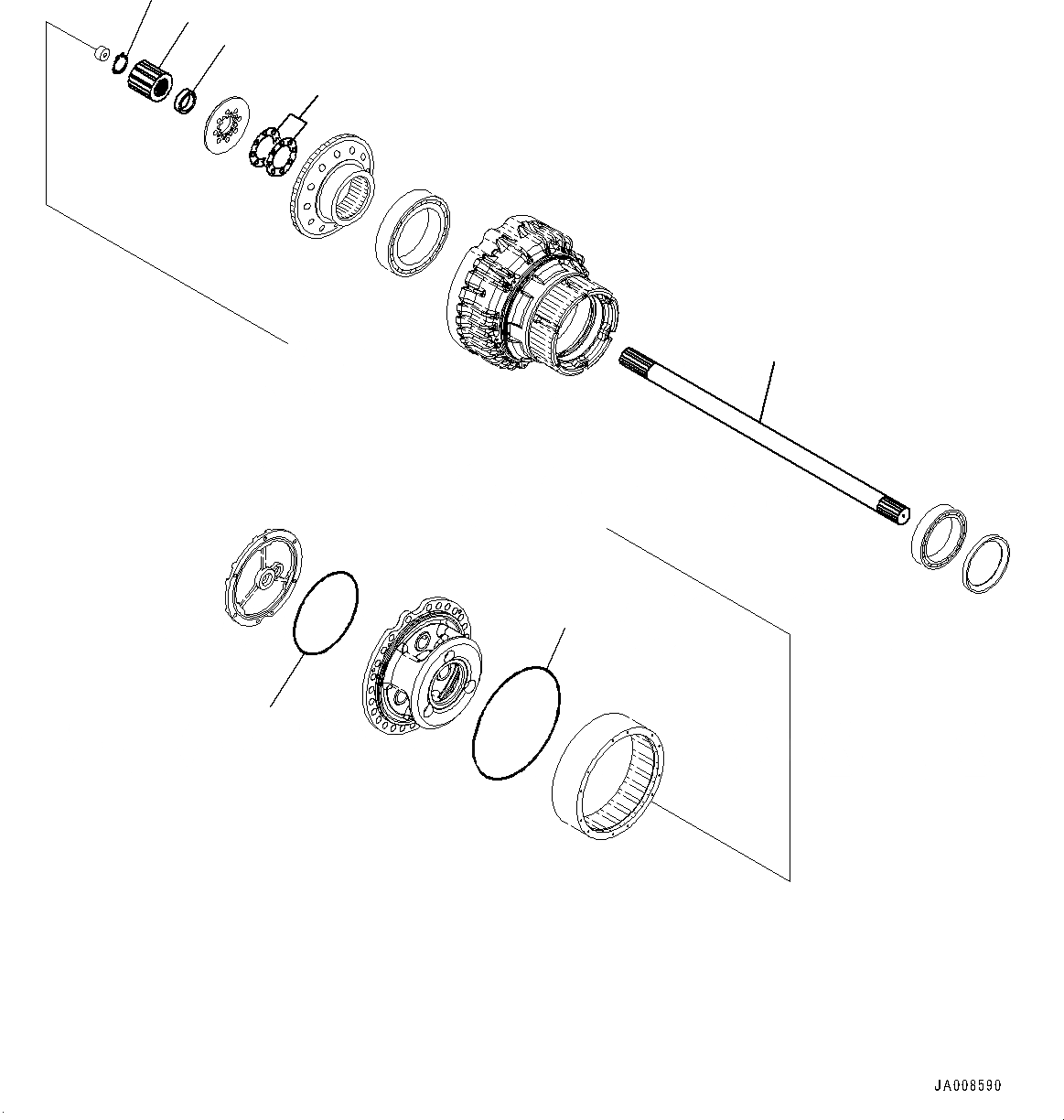 JA008590