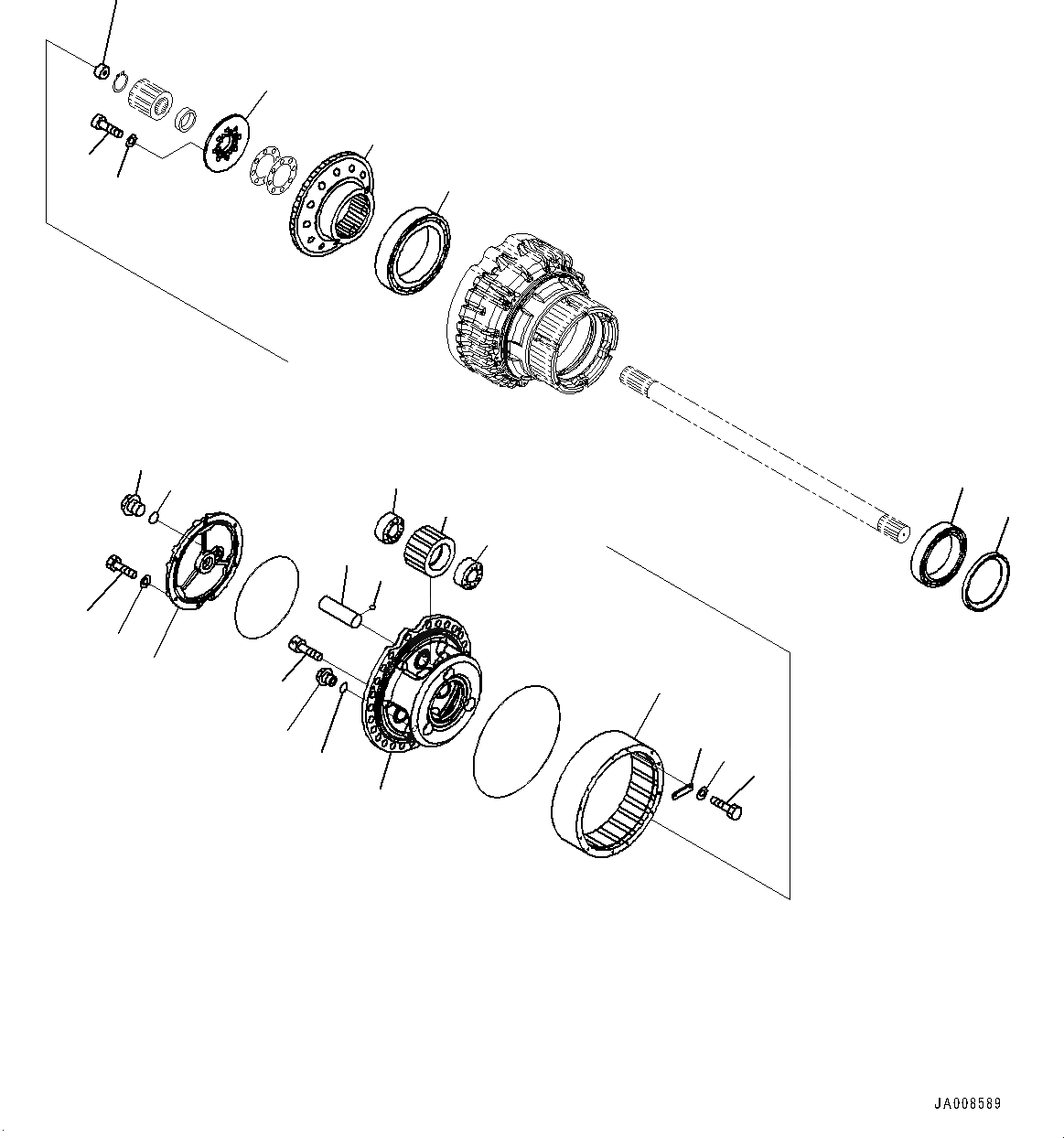 JA008589