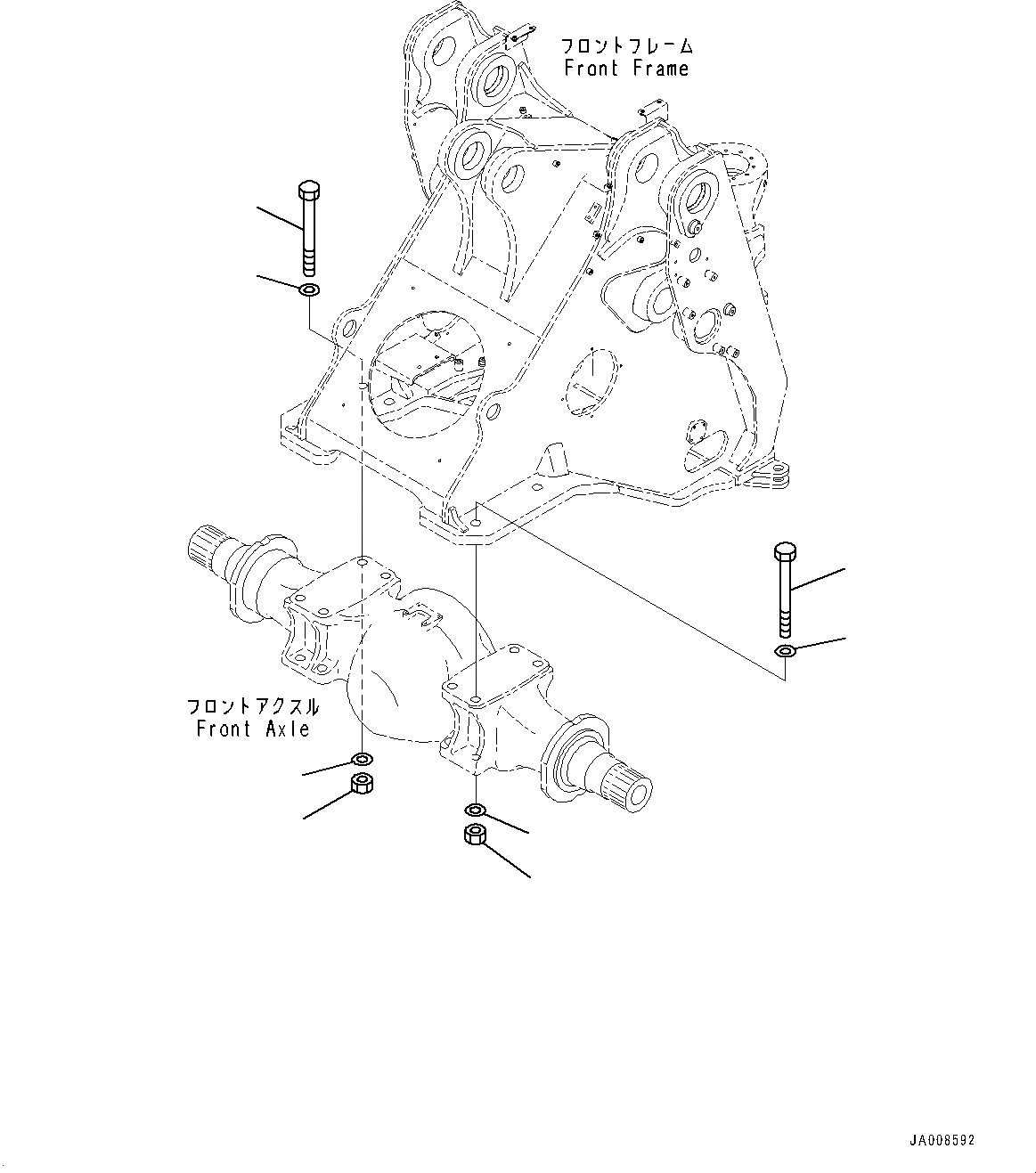 フロントフレーム
Front Frame

フロントアクスル
Front Axle

JA008592