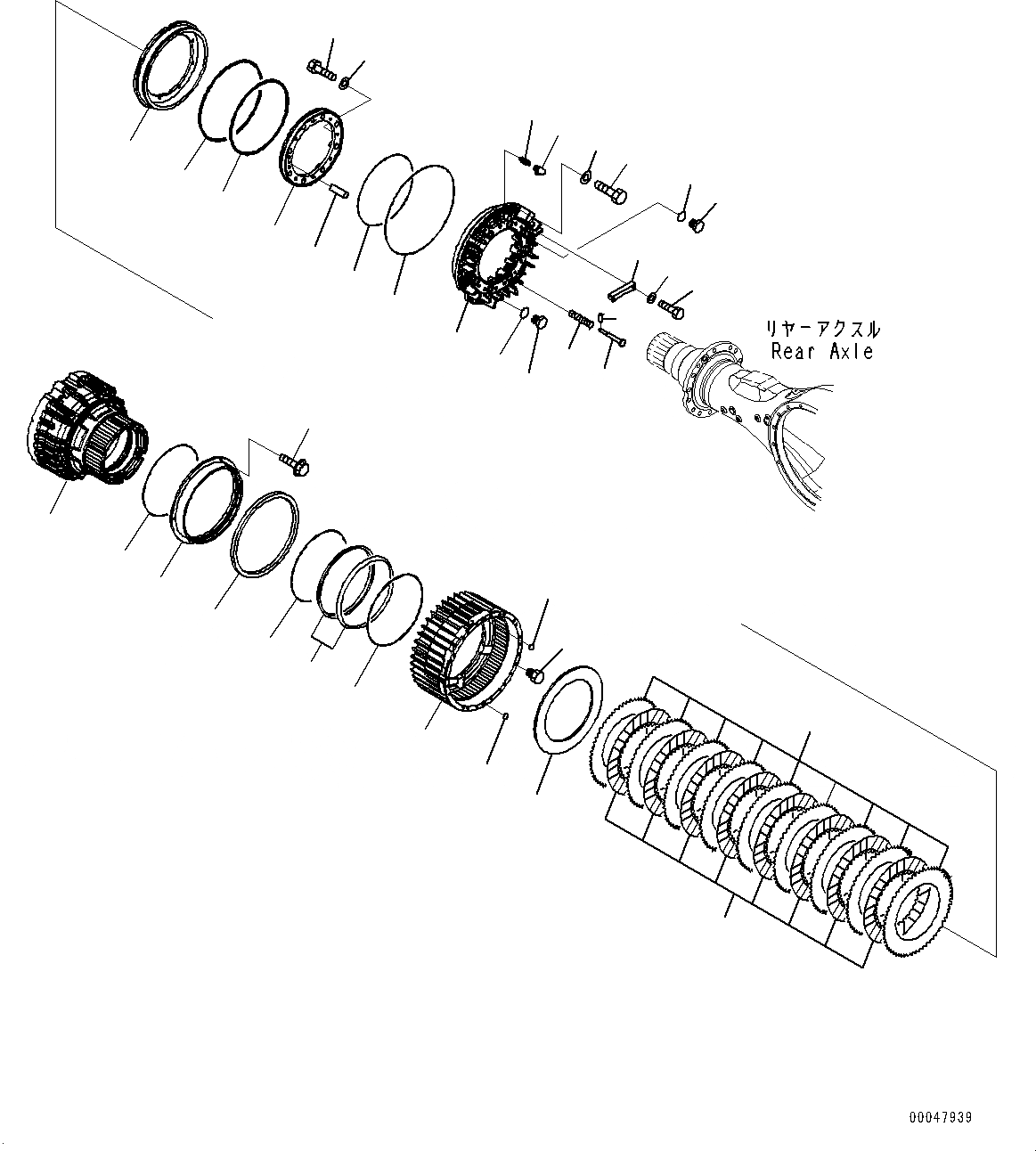 リヤーアクスル
Rear Axle

00047939