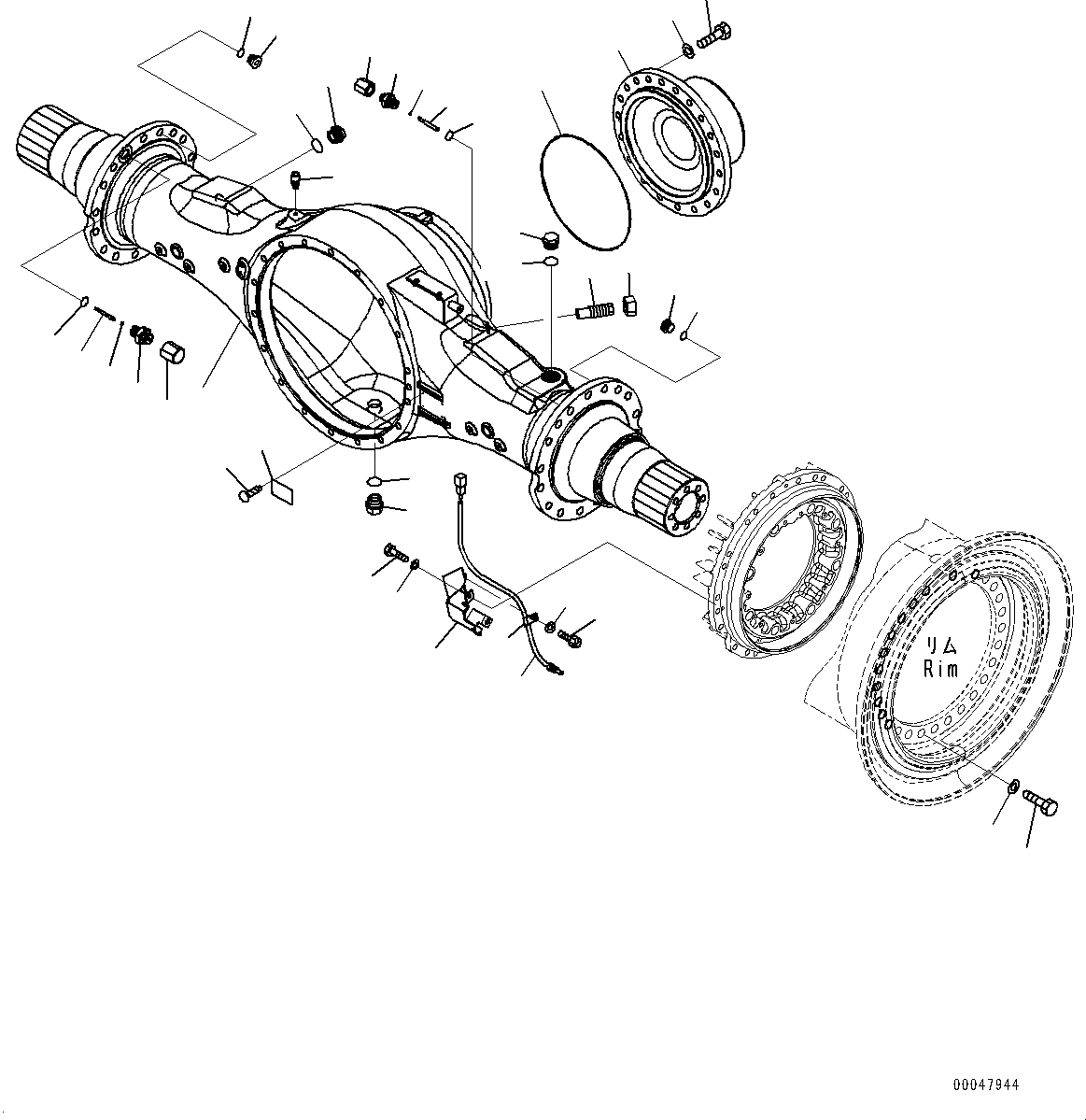 リム
Rim

00047944