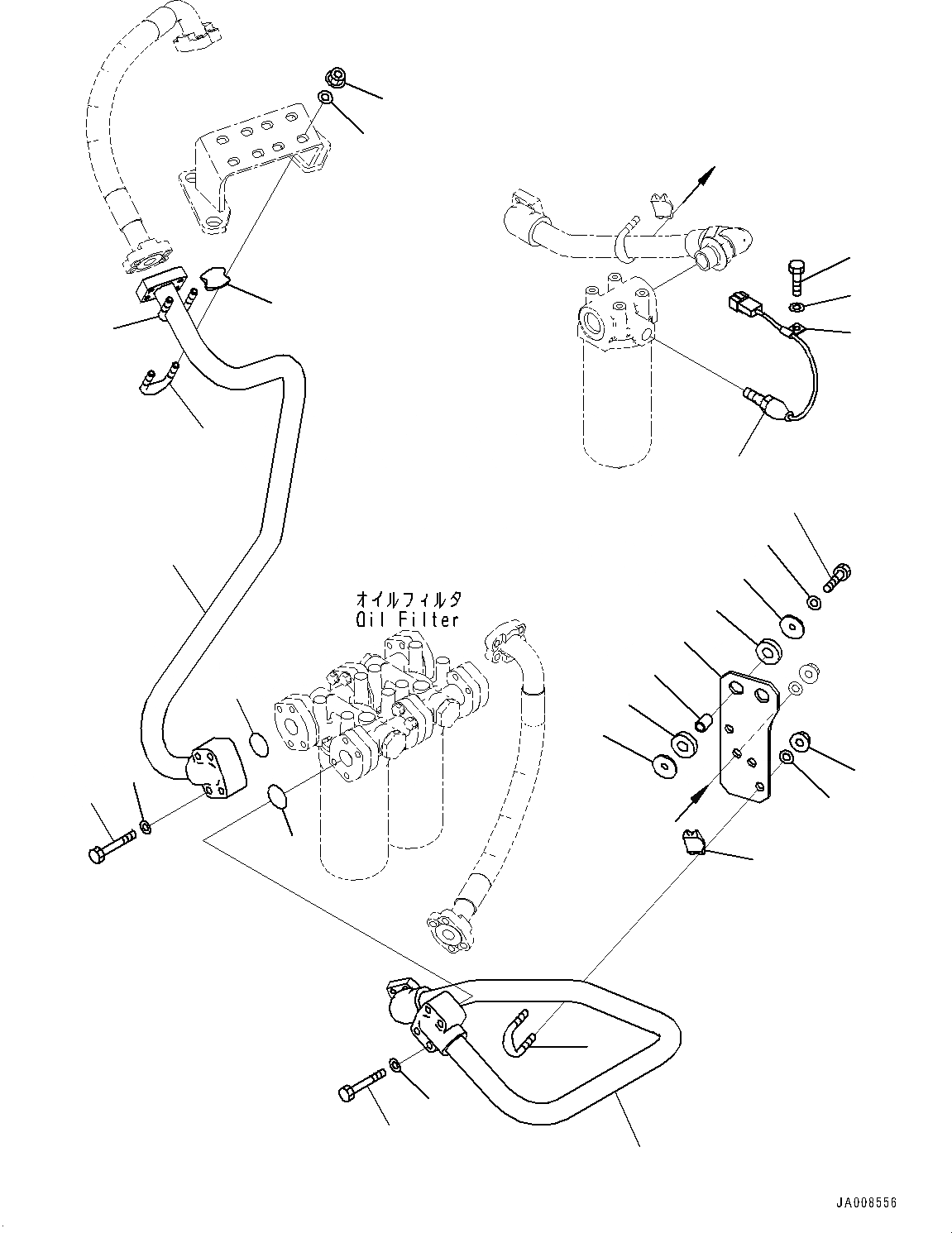 オイルフィルタ
Oil Filter

JA008556