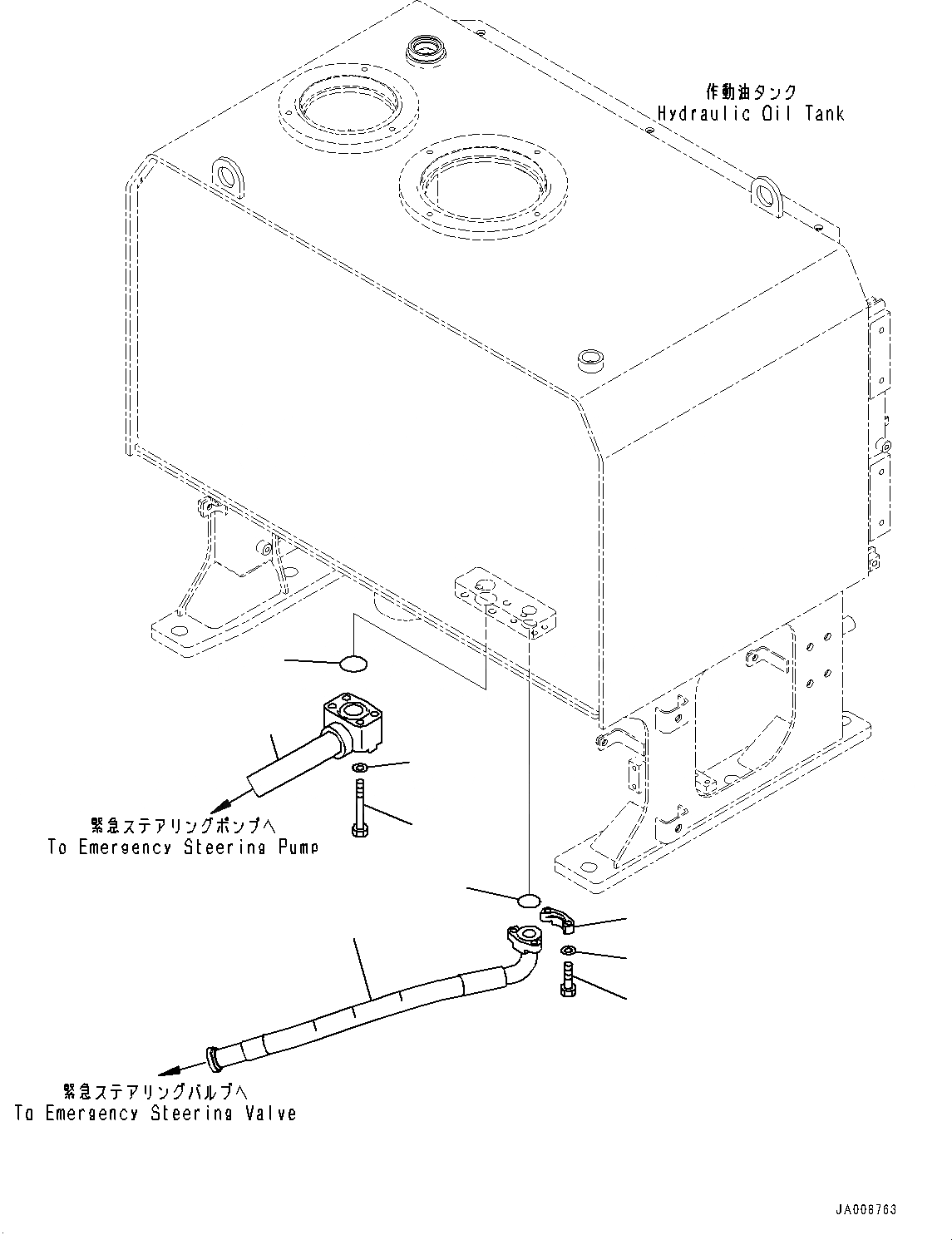 作動油タンク
Hydraulic Oil Tank

緊急ステアリングポンプへ
To Emergency Steering Pump

緊急ステアリングバルブへ
To Emergency Steering Valve

JA008763