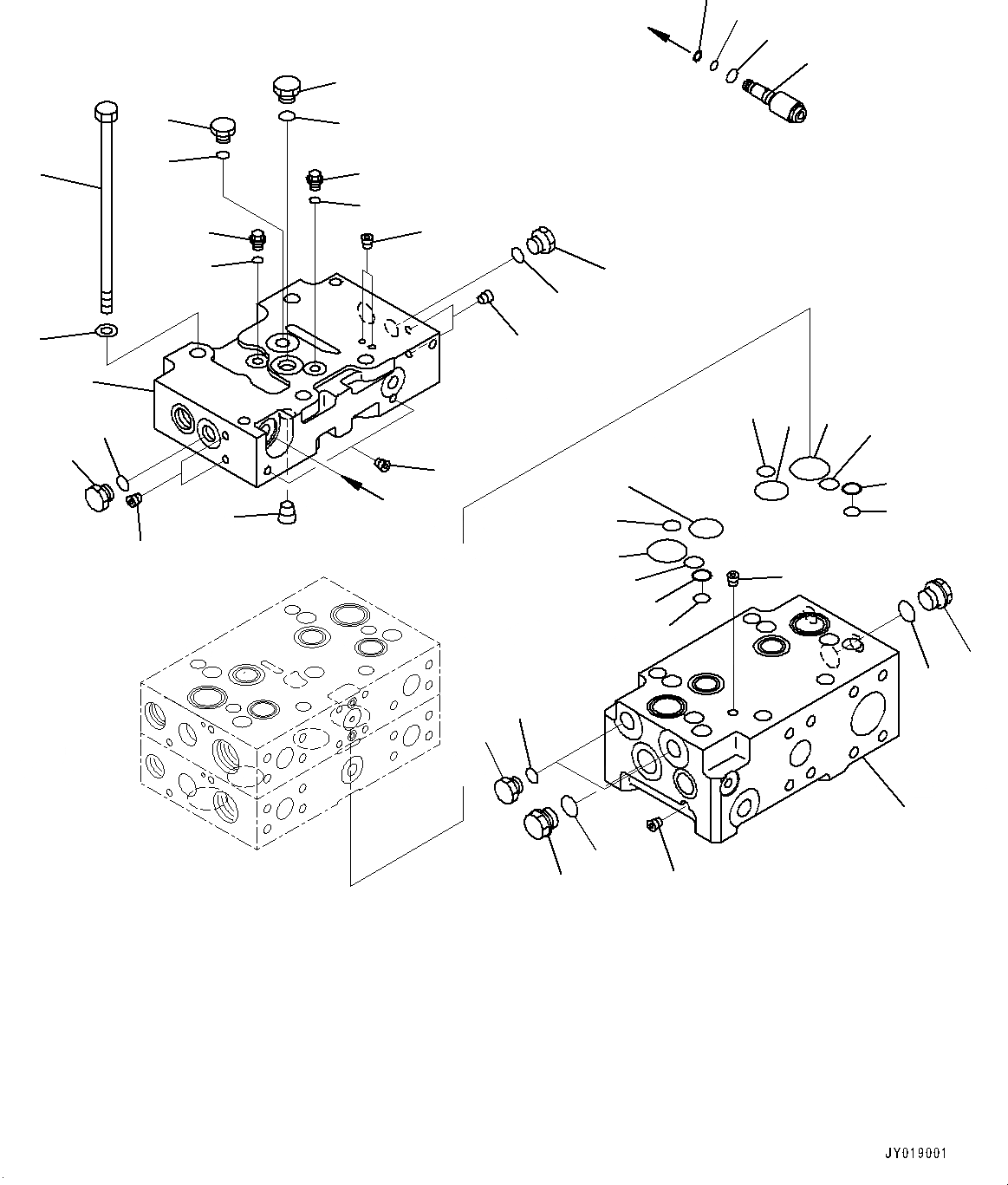 JY019001