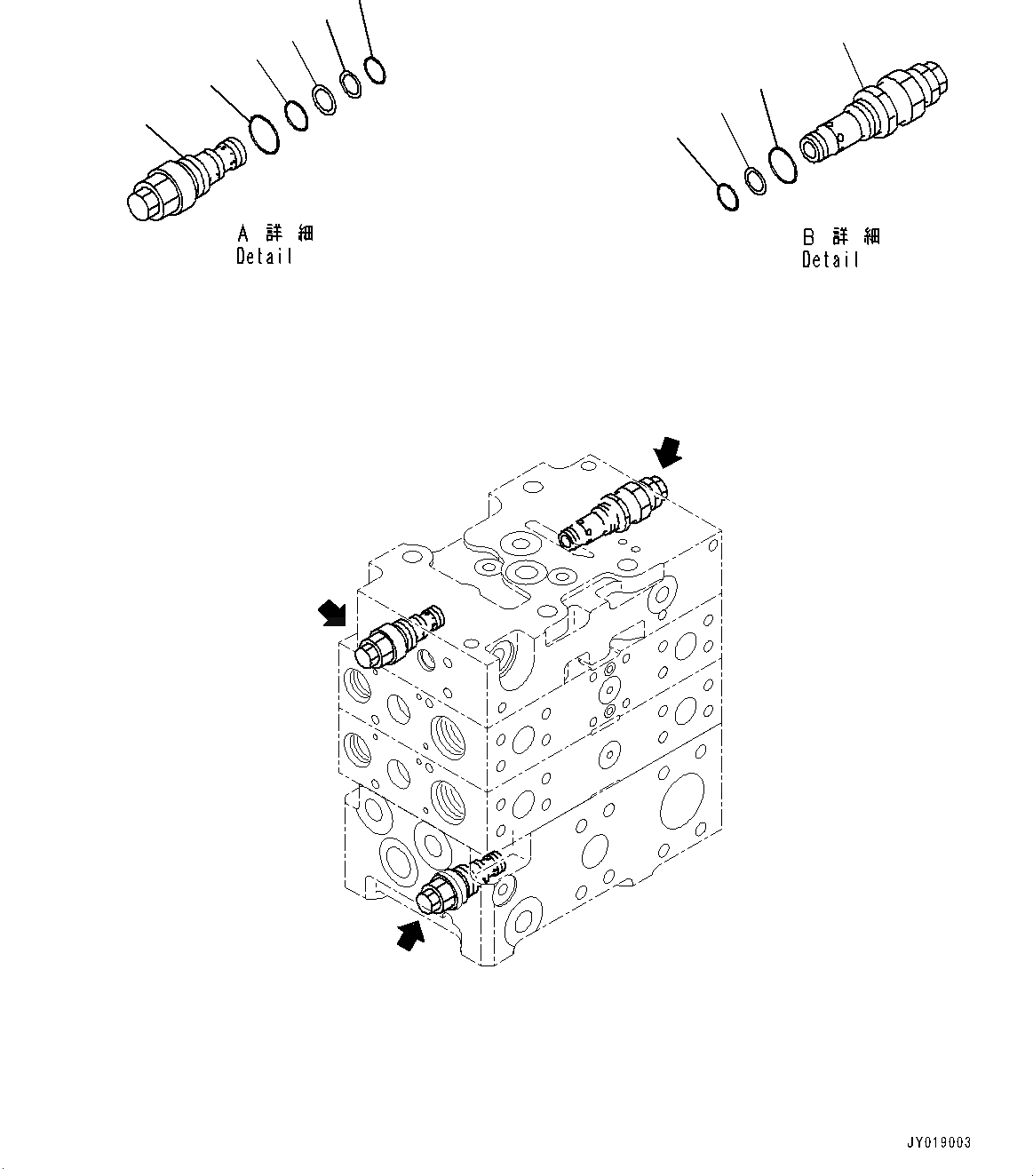 A 詳 細
Detail

B 詳 細
Detail

JY019003