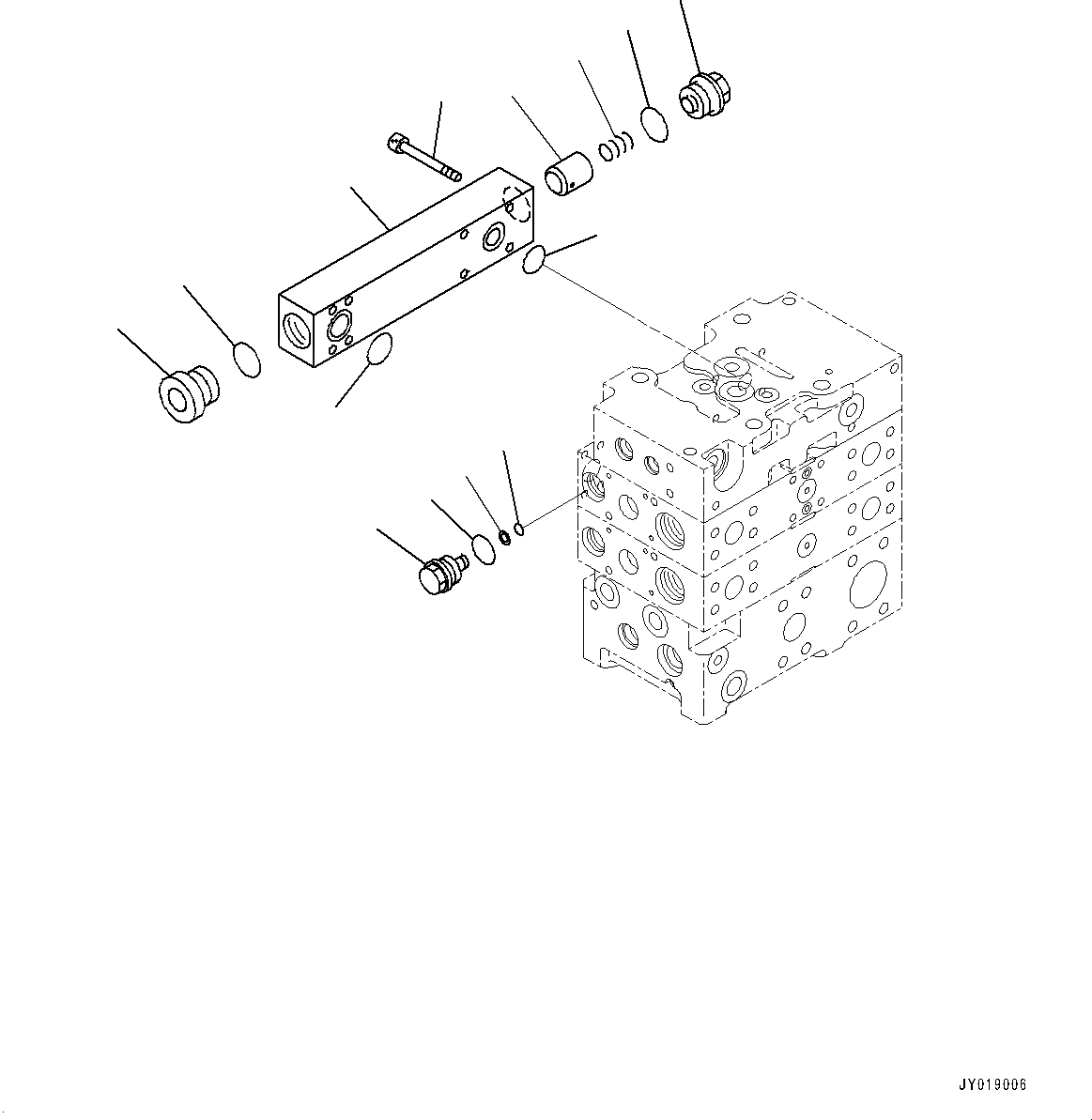 JY019006