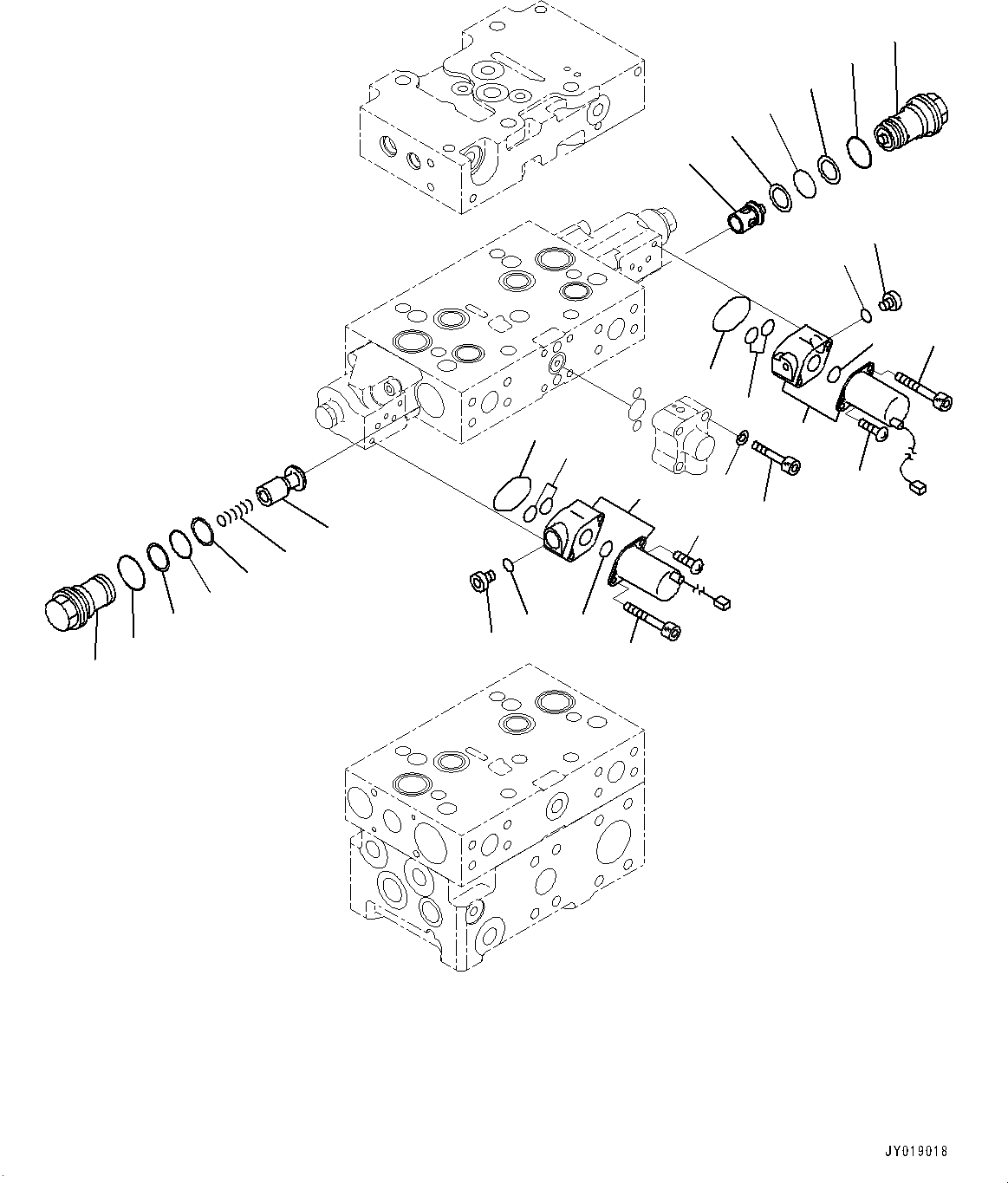 JY019018