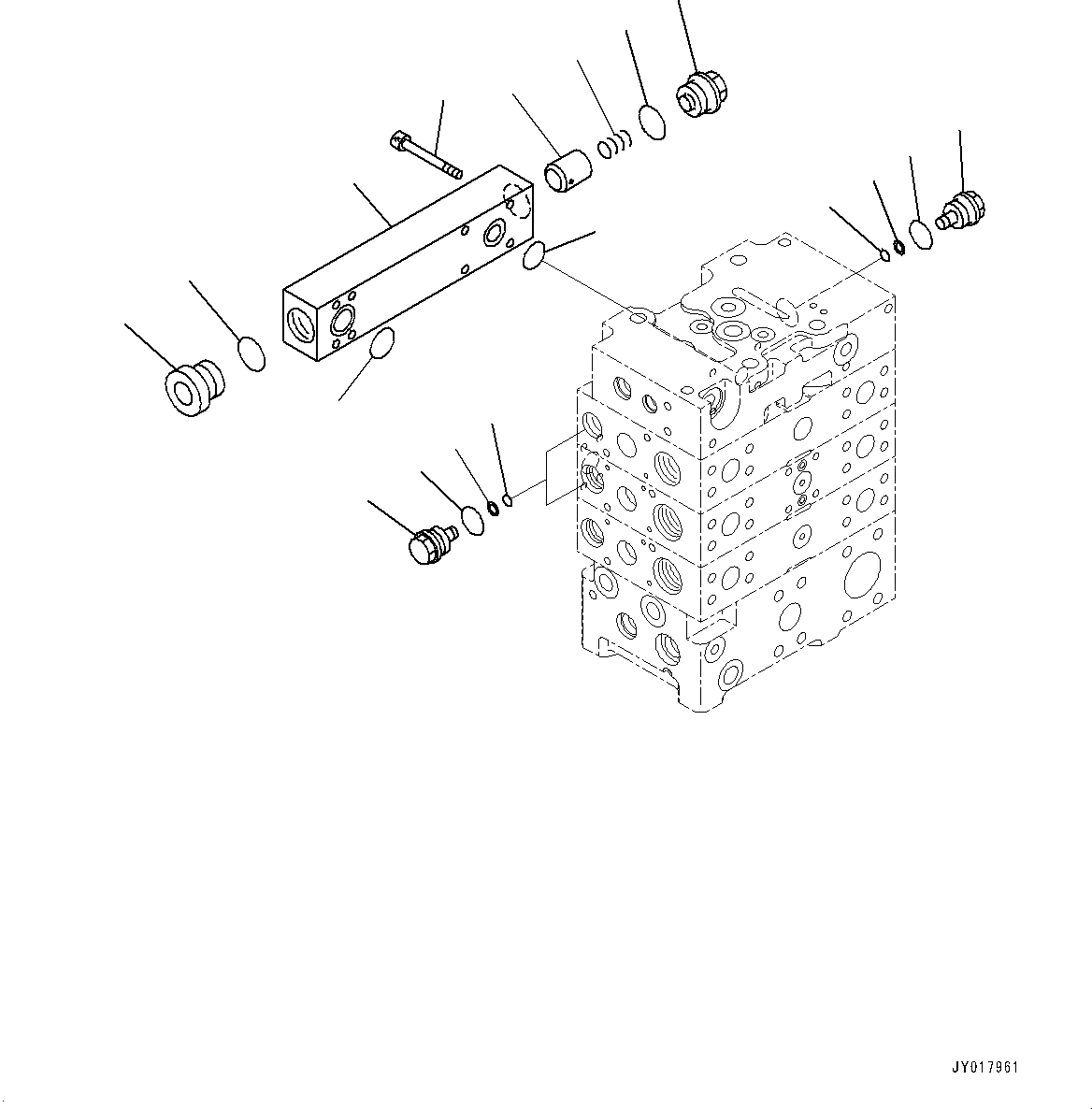 JY017961