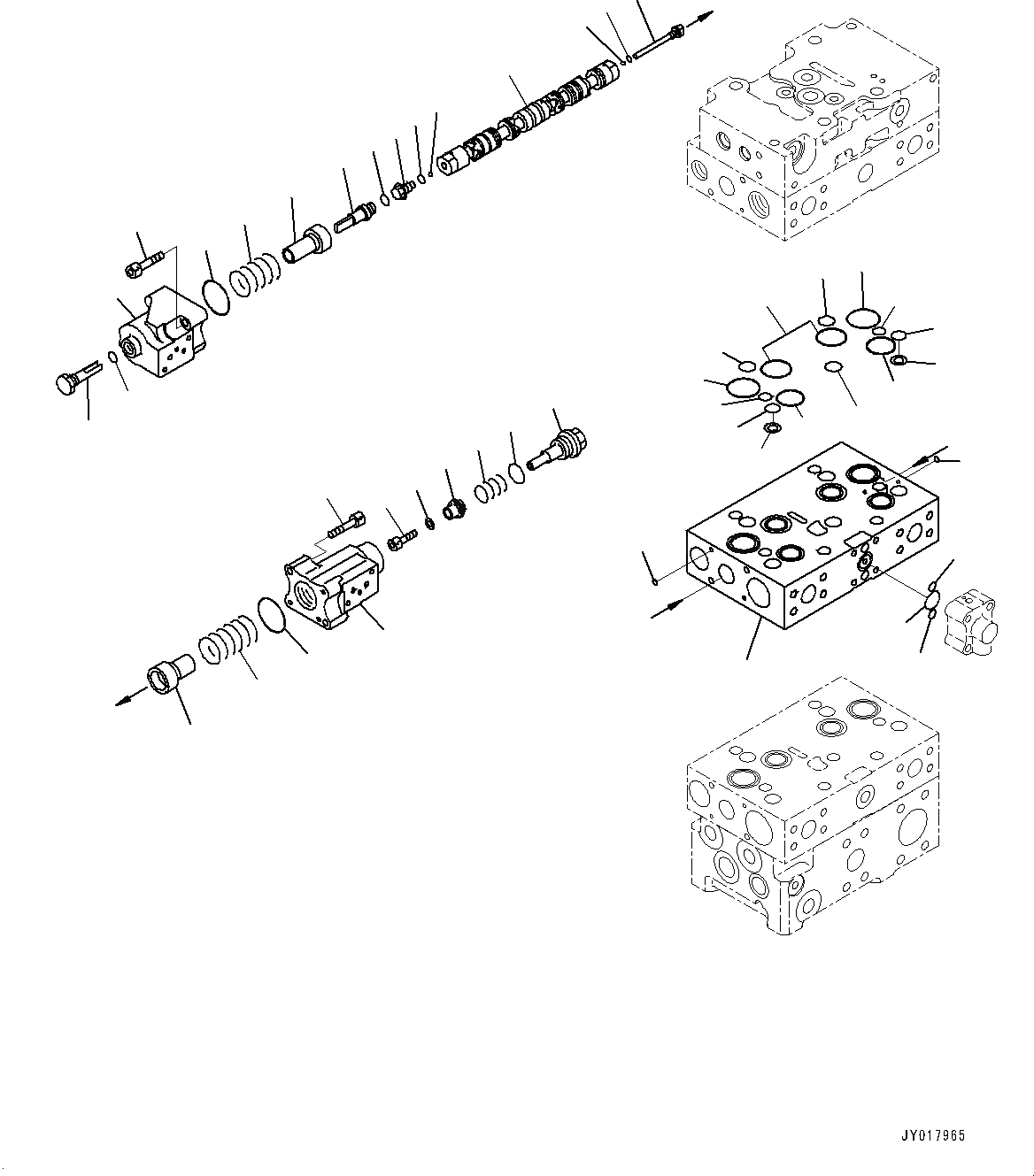 JY017965