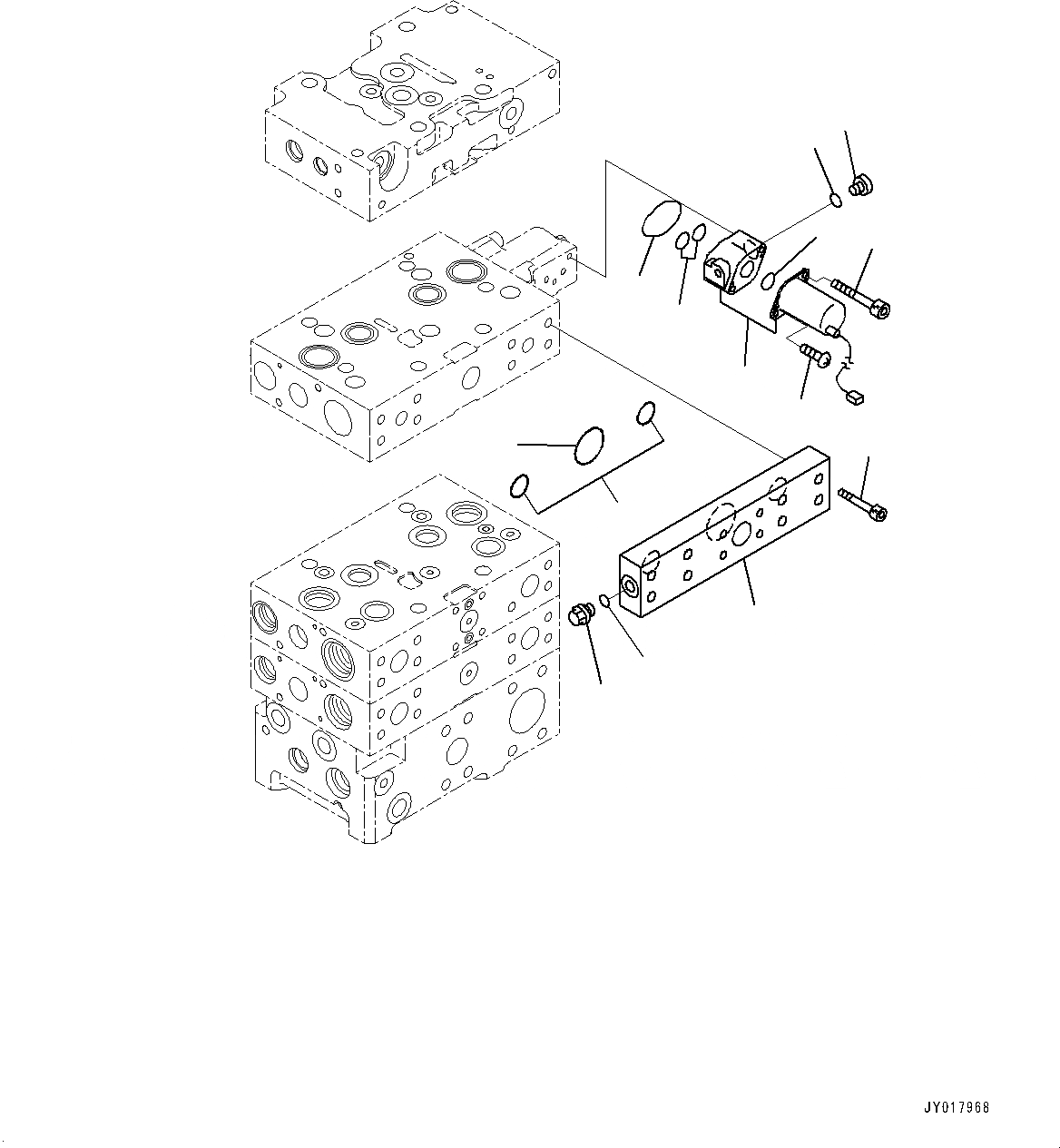 JY017968