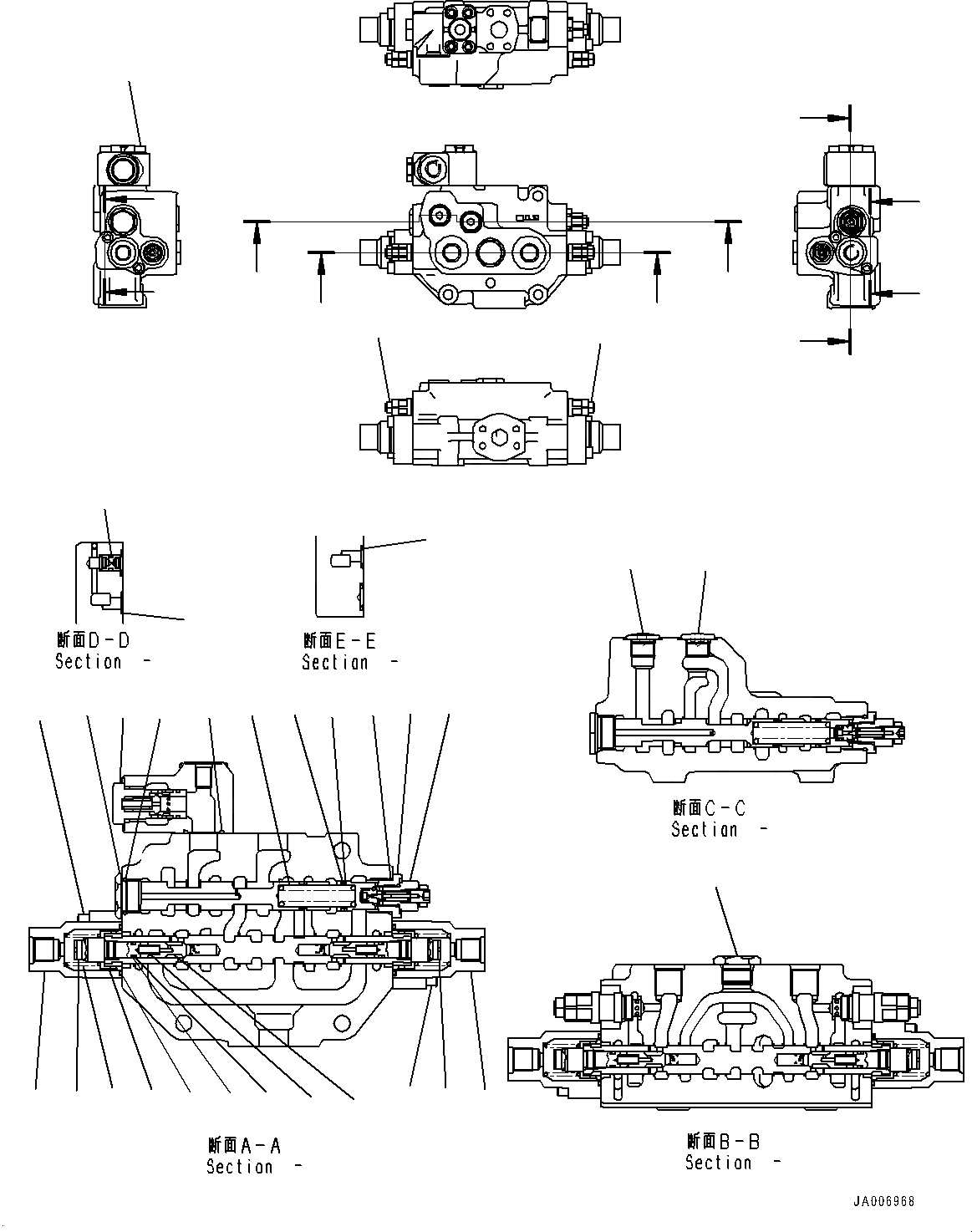 断面D－D
Section －

断面E－E
Section －

断面C－C
Section －

断面A－A
Section －

断面B－B
Section －

JA006968