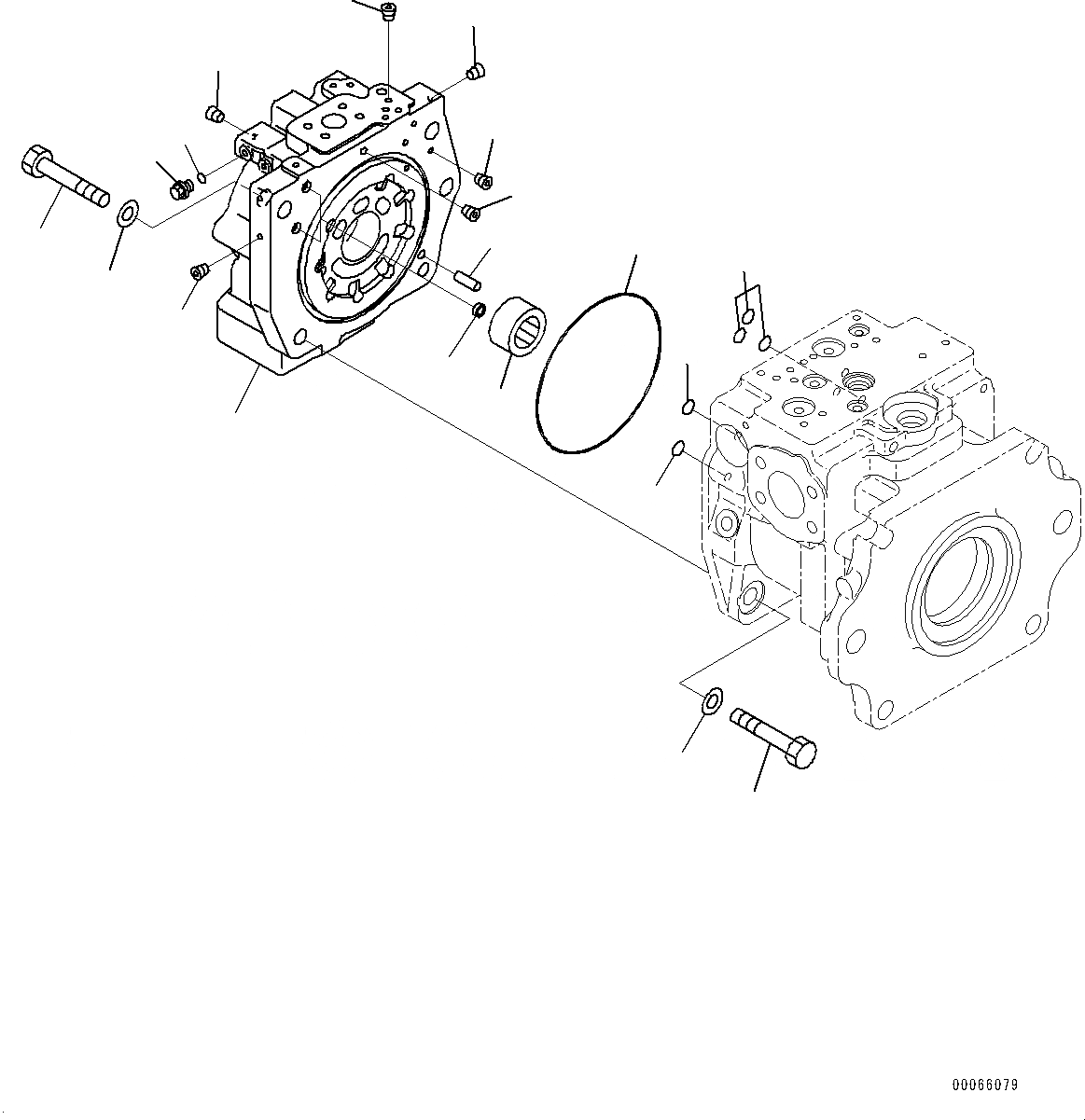 00066079