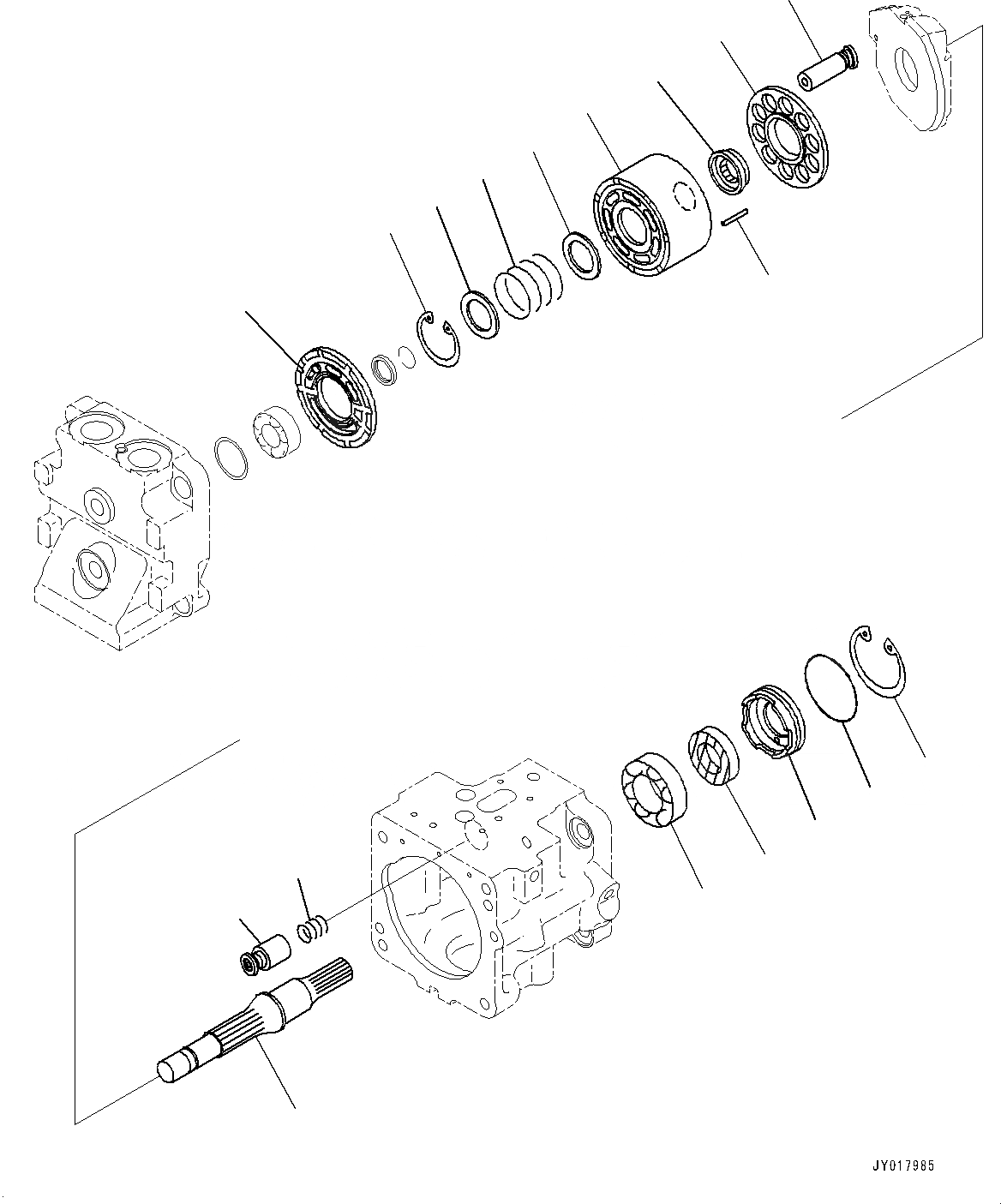 JY017985