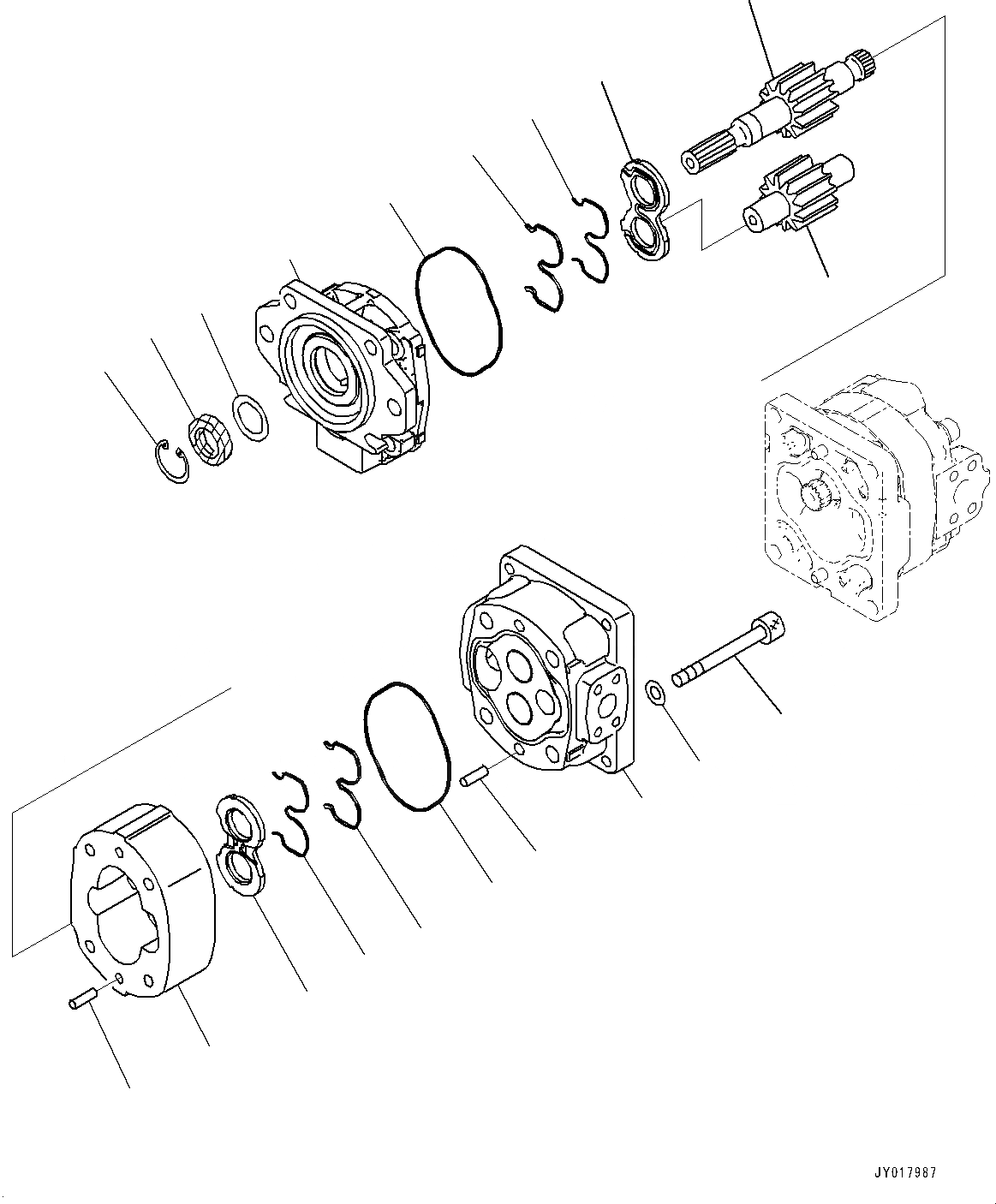 JY017987