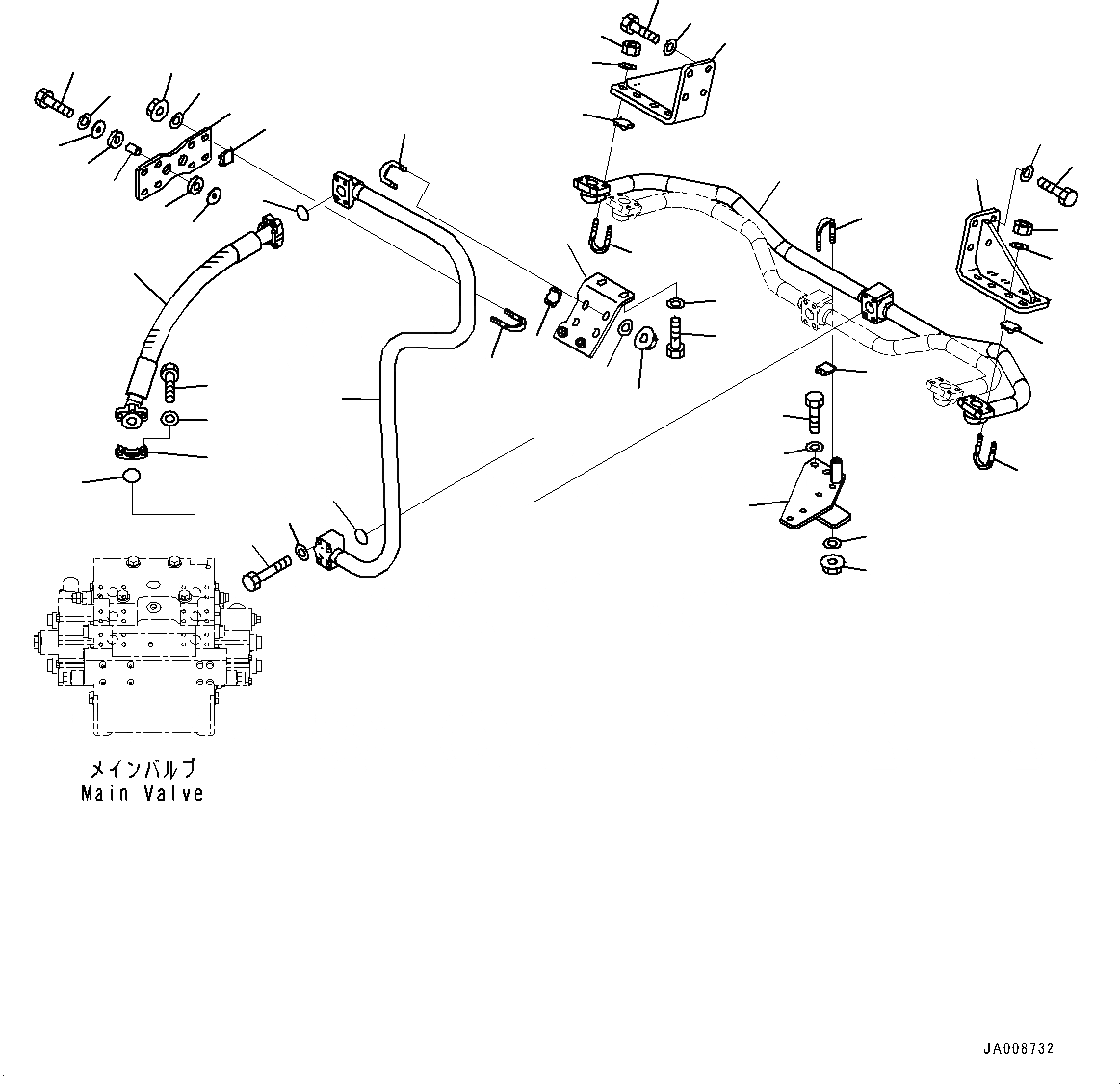 メインバルブ
Main Valve

JA008732