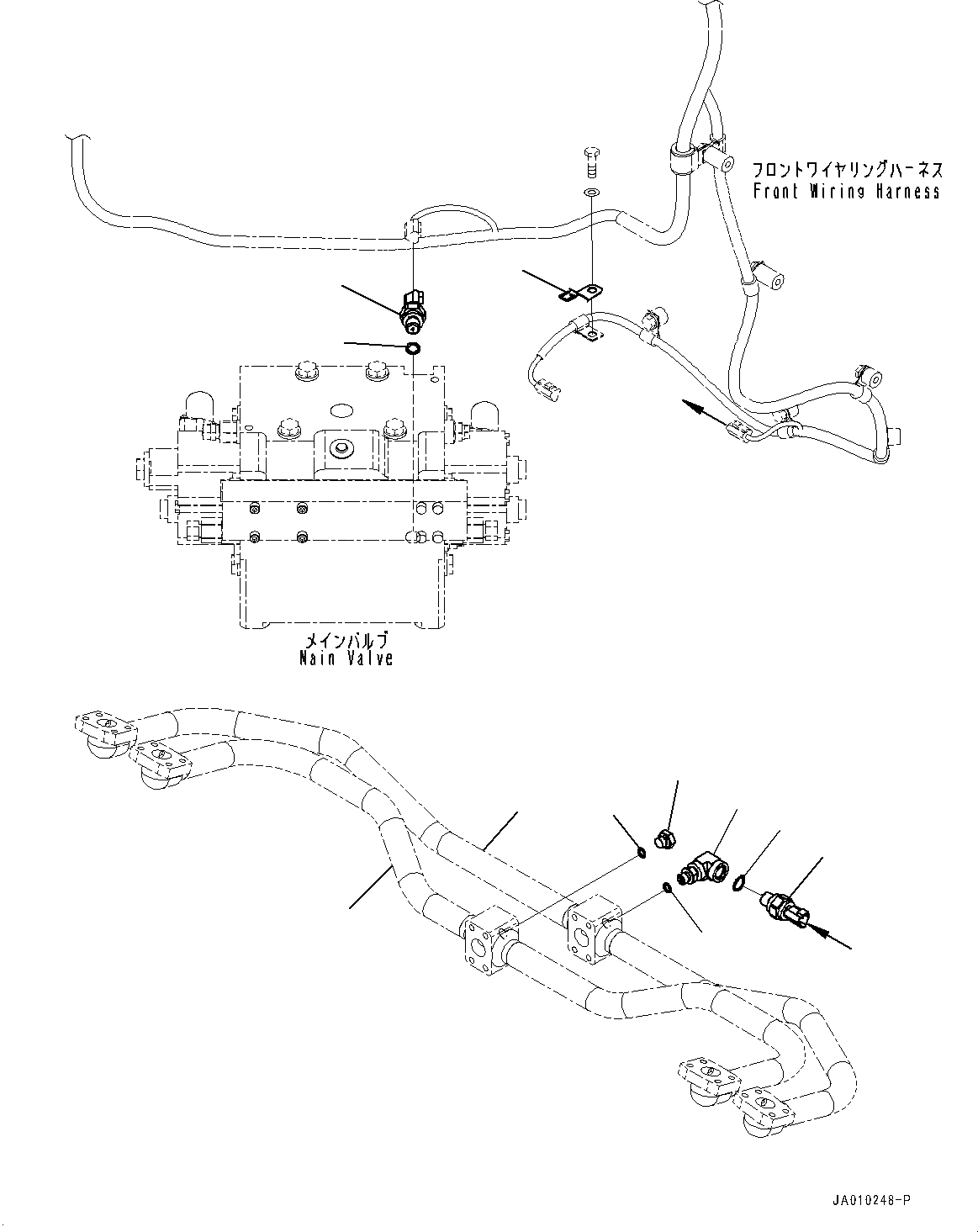 フロントワイヤリングハーネス
Front Wiring Harness

メインバルブ
Main Valve

JA010248-P