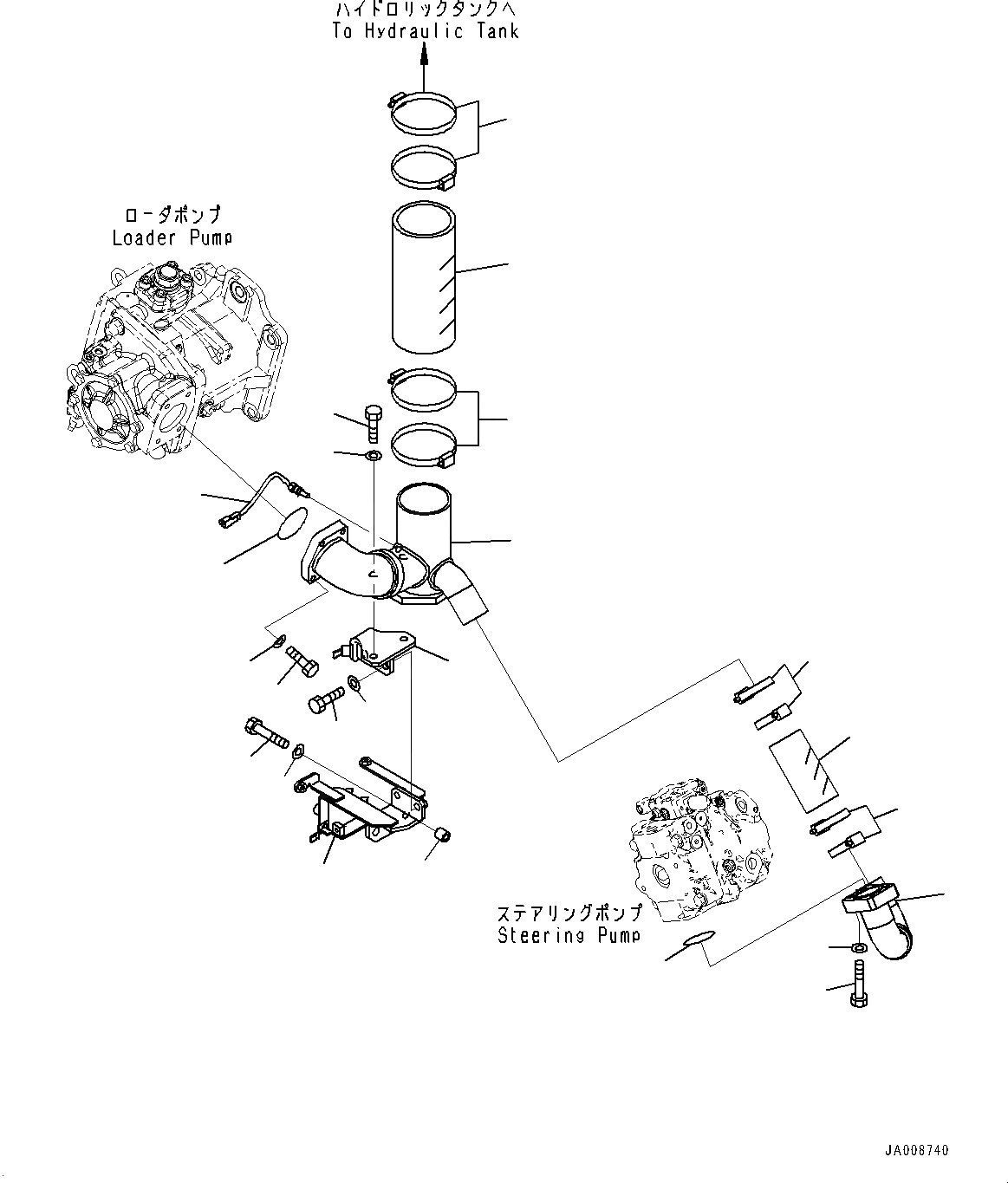 ハイドロリックタンクへ
To Hydraulic Tank

ローダポンプ
Loader Pump

ステアリングポンプ
Steering Pump

JA008740