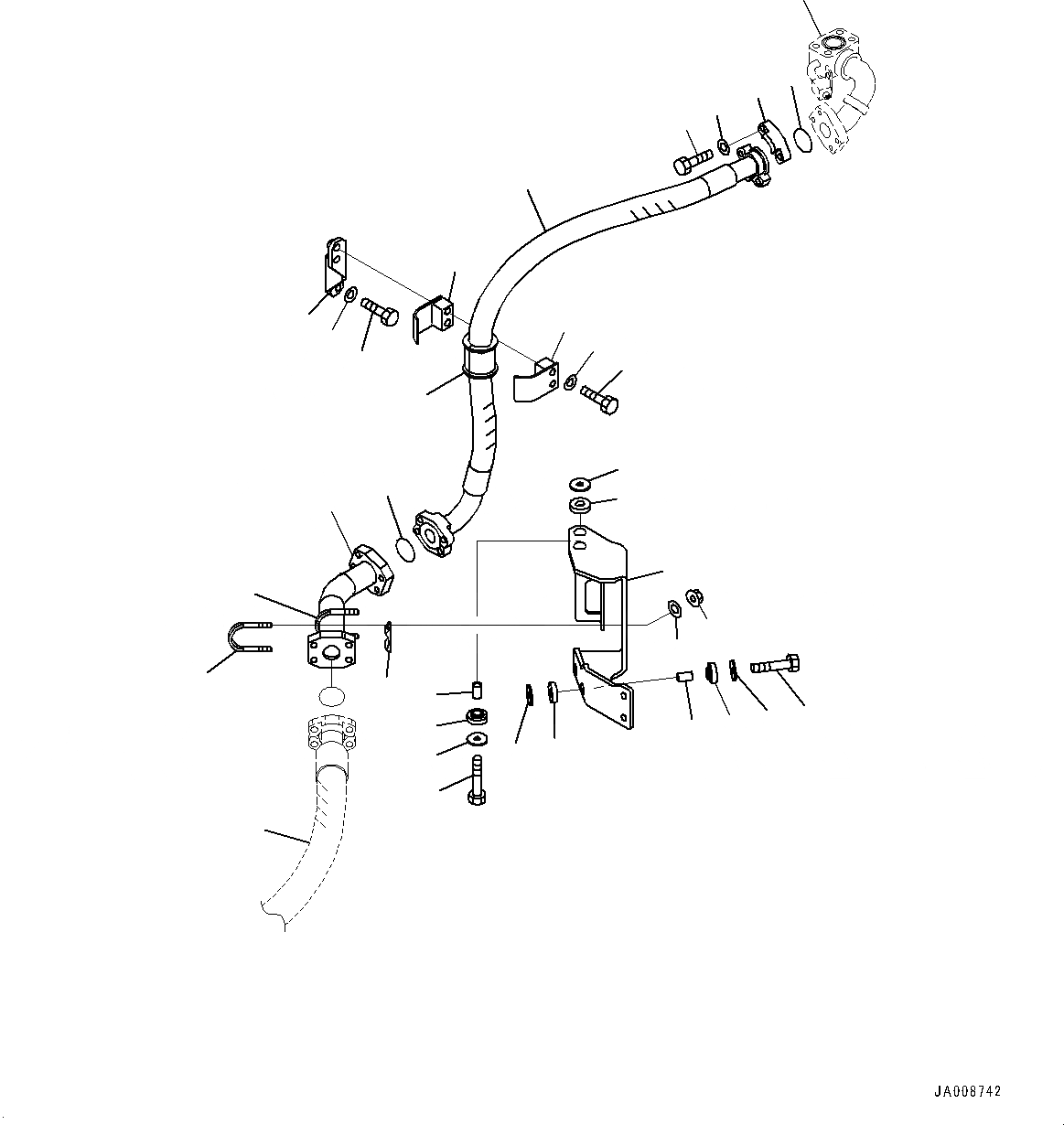 JA008742