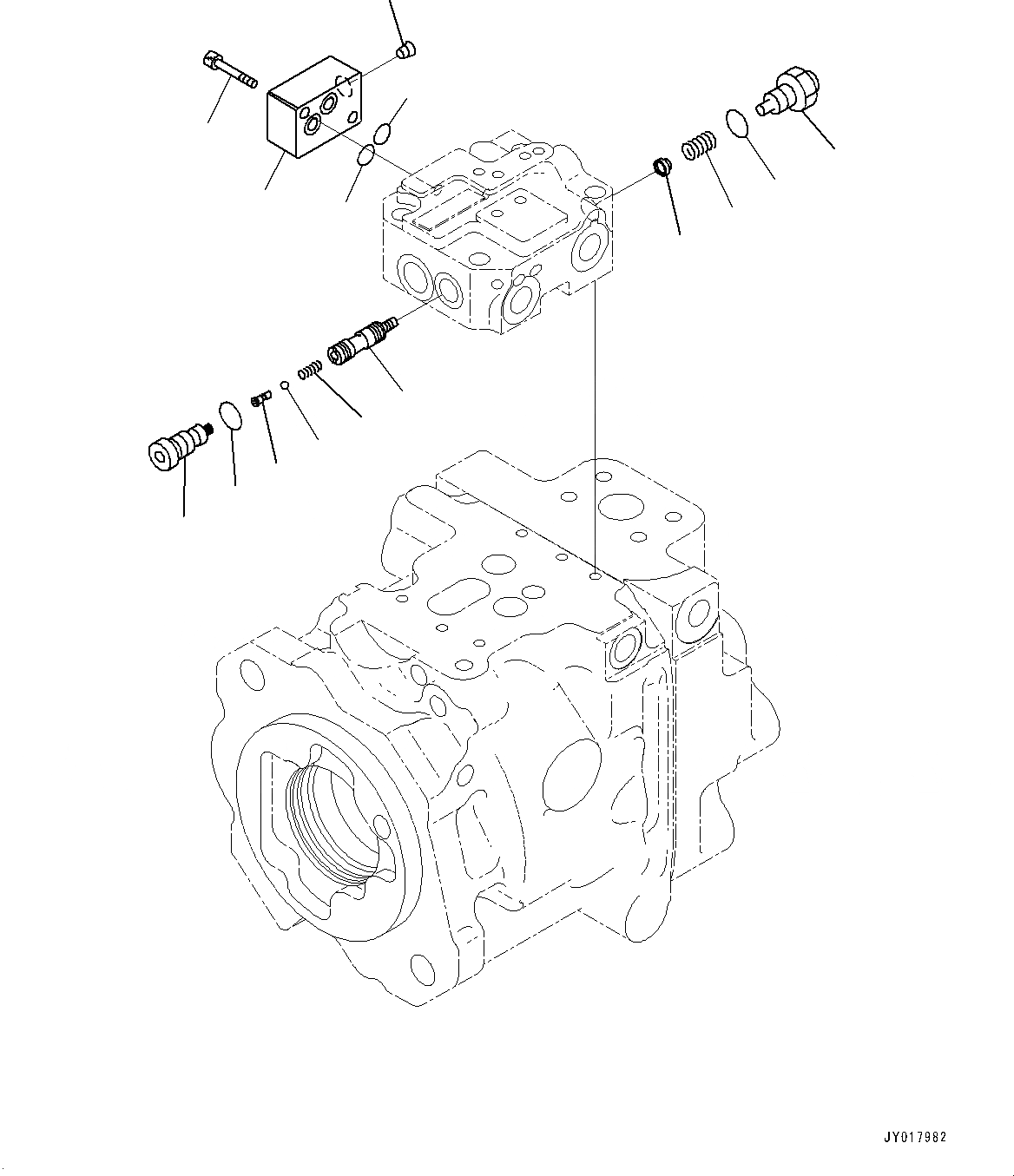 JY017982