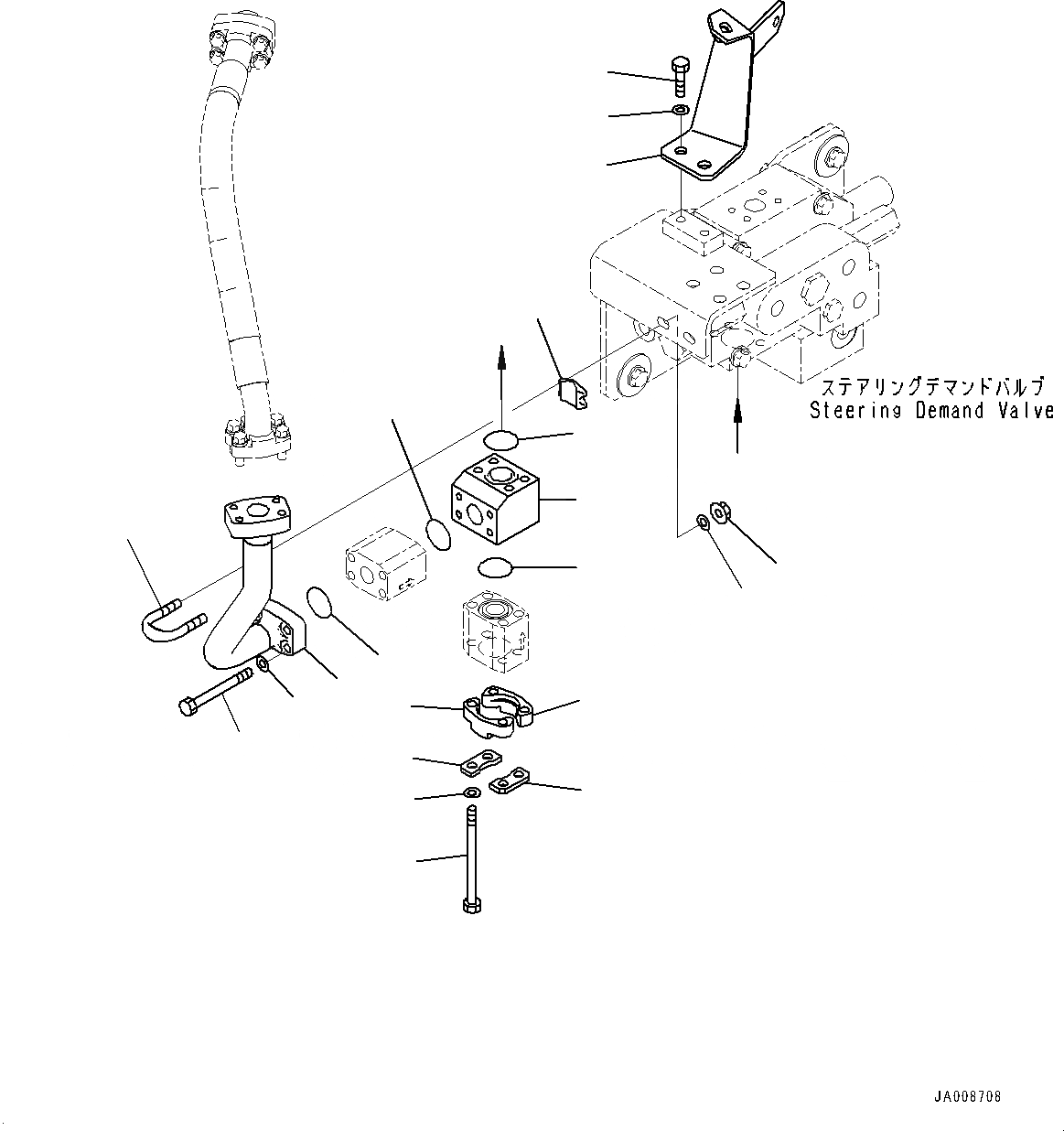 ステアリングデマンドバルブ
Steering Demand Valve

JA008708