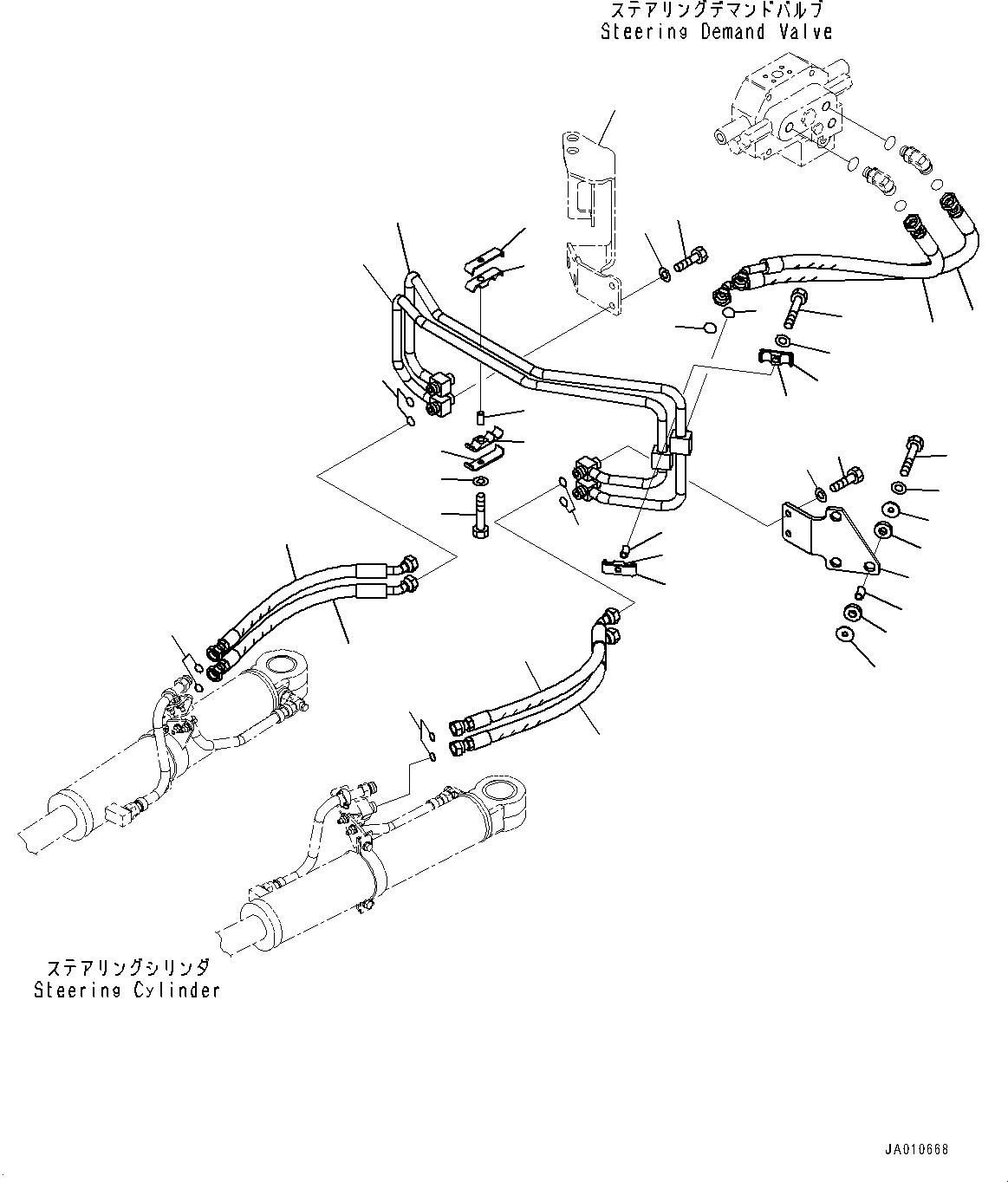 ステアリングデマンドバルブ
Steering Demand Valve

ステアリングシリンダ
Steering Cylinder

JA010668