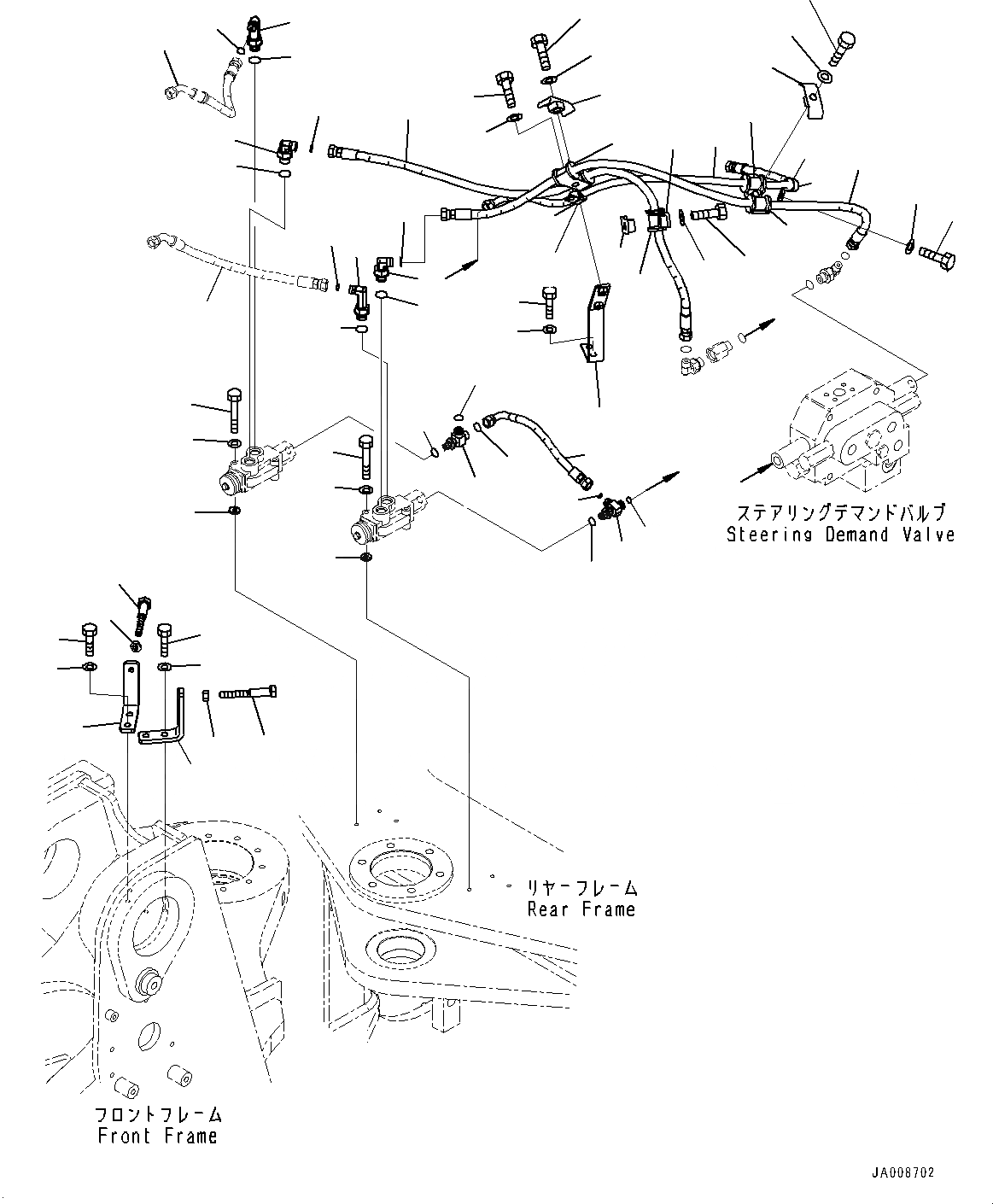 ステアリングデマンドバルブ
Steering Demand Valve

リヤーフレーム
Rear Frame

フロントフレーム
Front Frame

JA008702