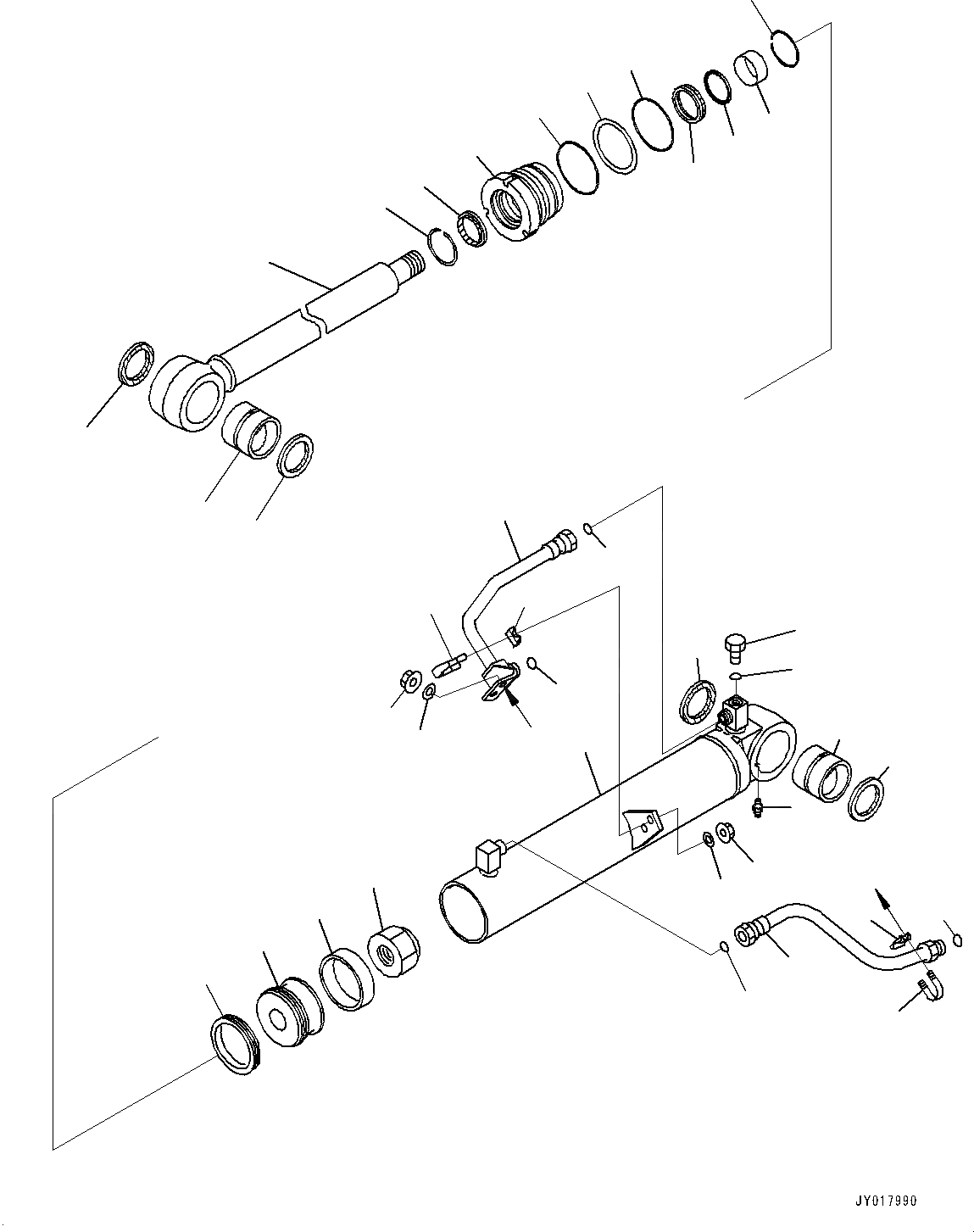 JY017990