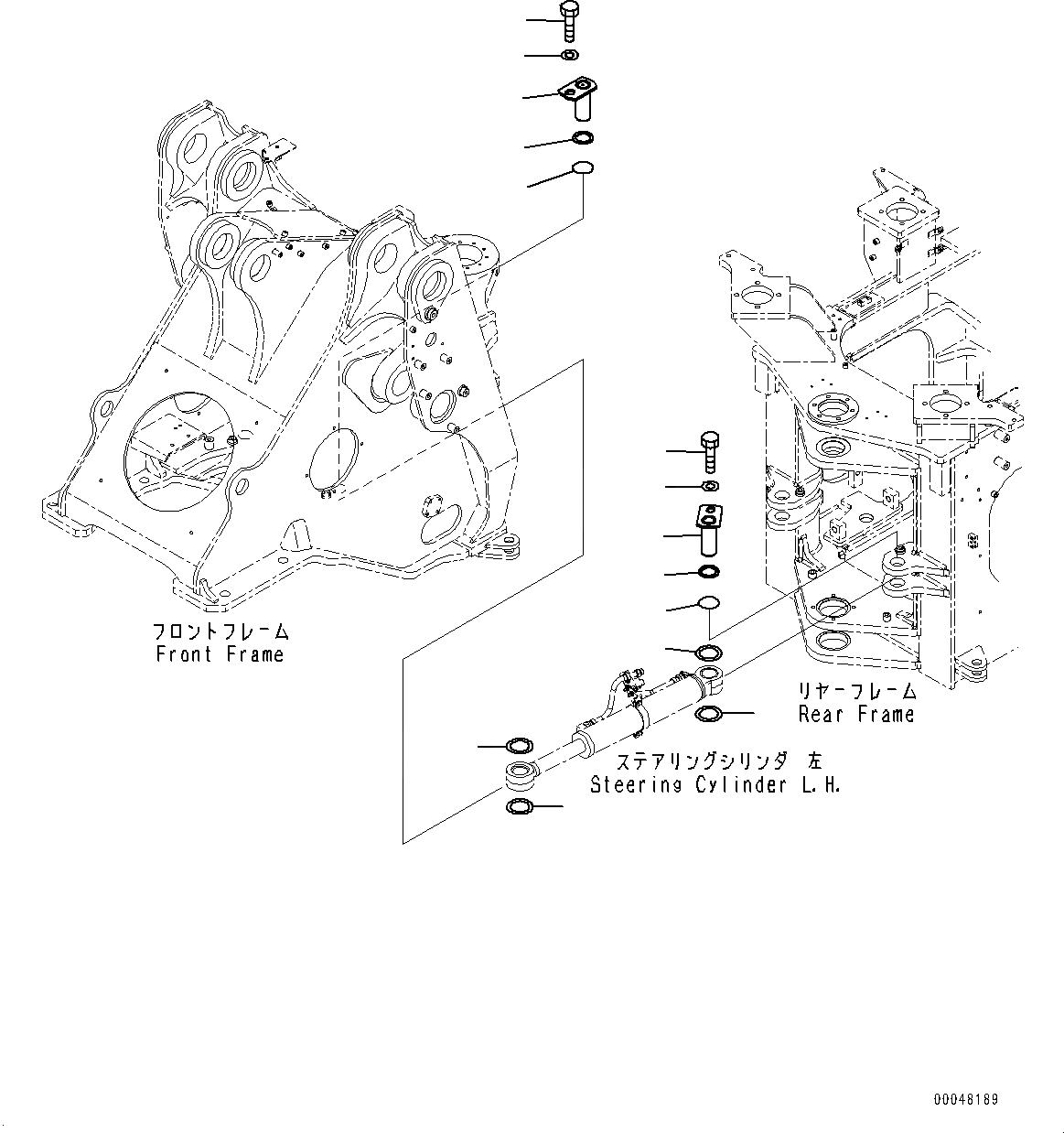 フロントフレーム
Front Frame

リヤーフレーム
Rear Frame

ステアリングシリンダ 左
Steering Cylinder L.H.

00048189