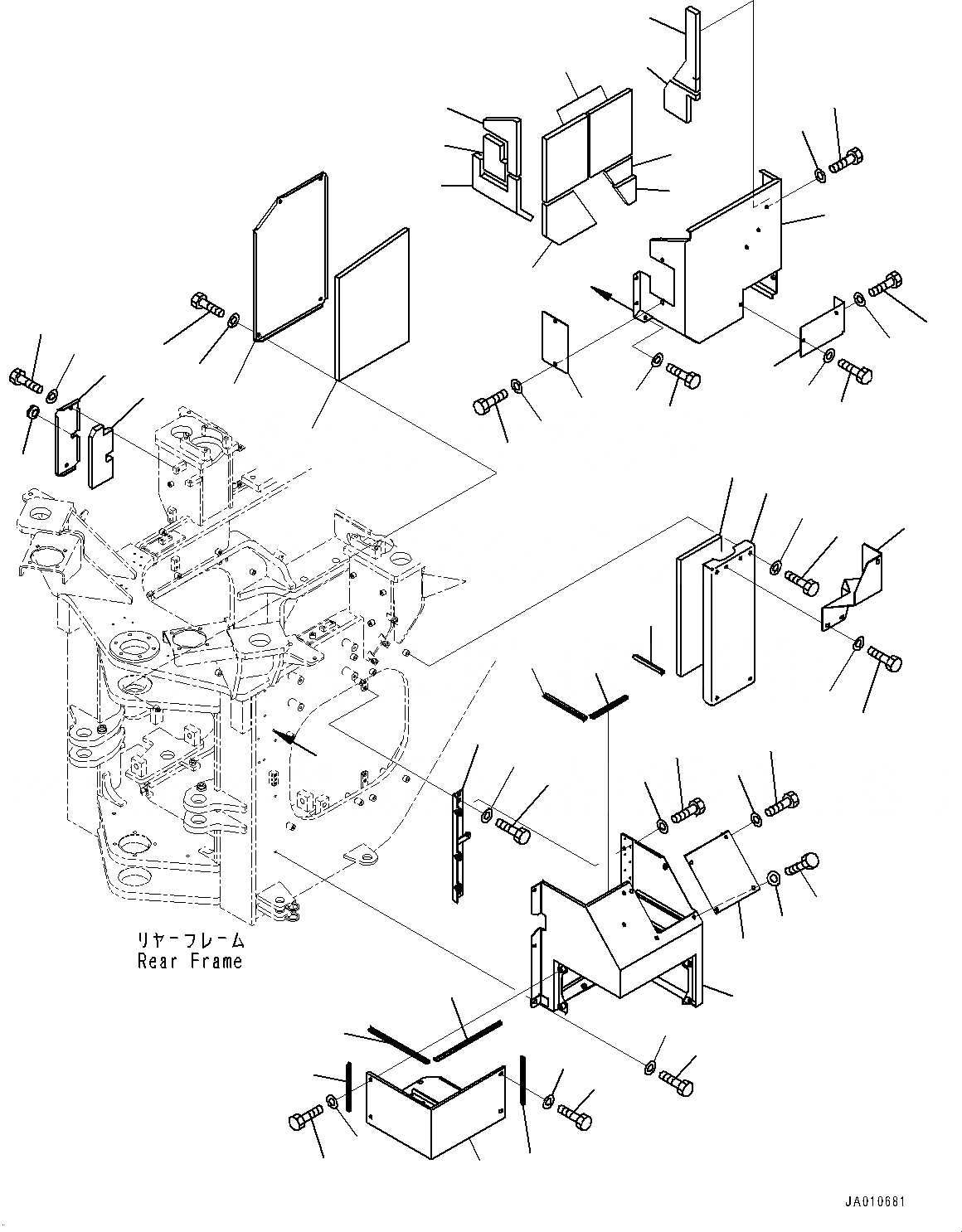 リヤーフレーム
Rear Frame

JA010681