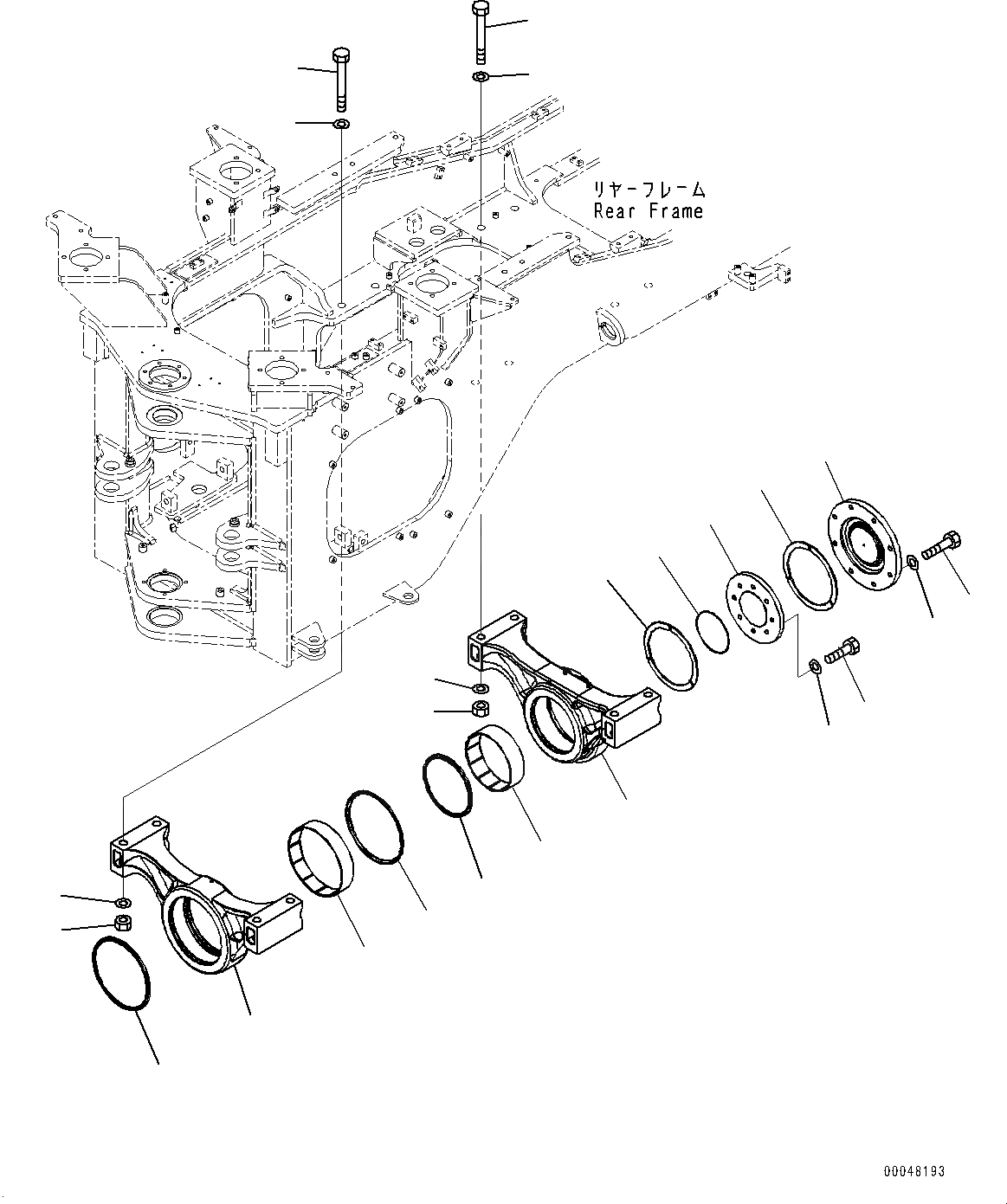 リヤーフレーム
Rear Frame

00048193