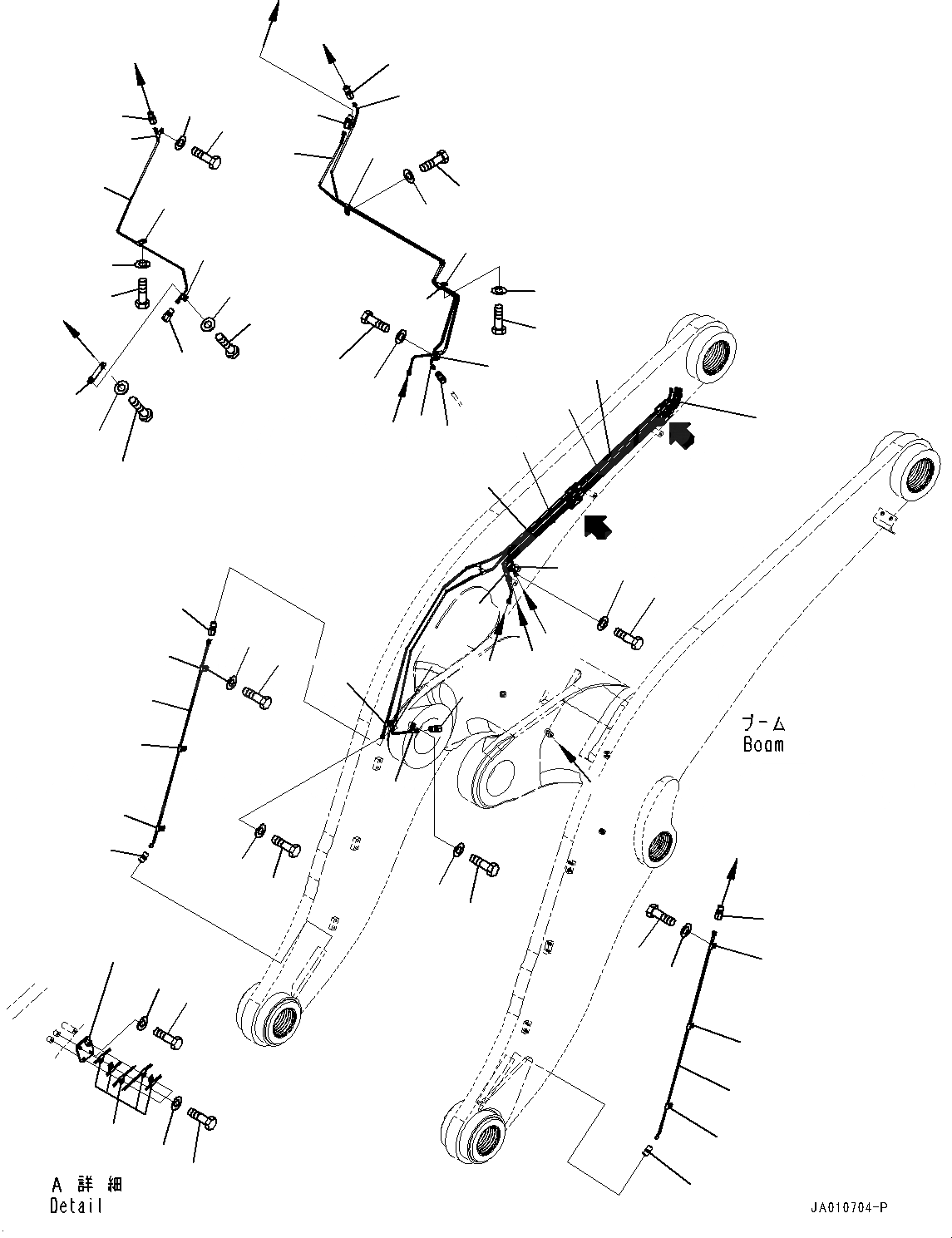 ブーム
Boom

A 詳細
Detail

JA010704-P