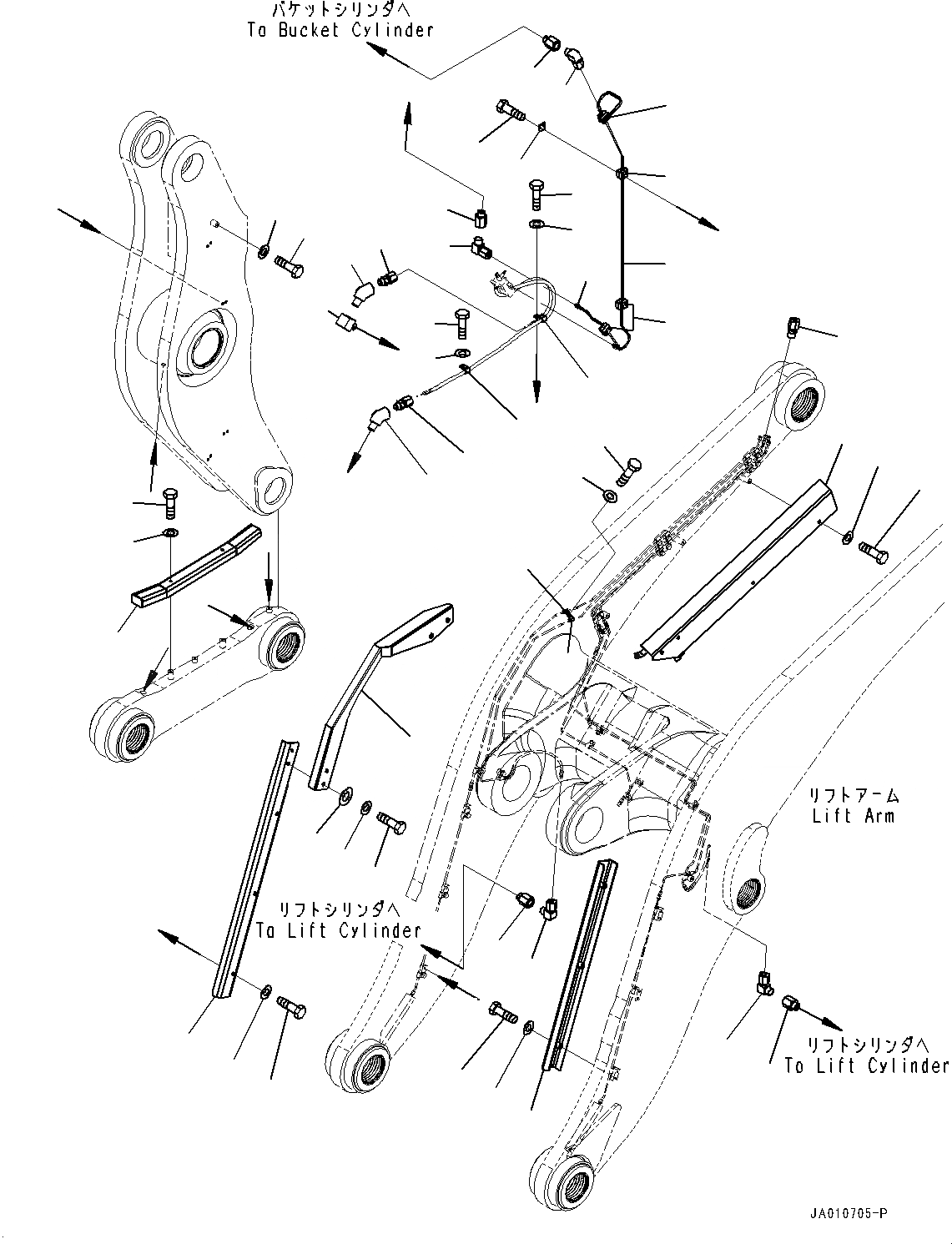 バケットシリンダへ
To Bucket Cylinder

リフトアーム
Lift Arm

リフトシリンダへ
To Lift Cylinder

リフトシリンダへ
To Lift Cylinder

JA010705-P