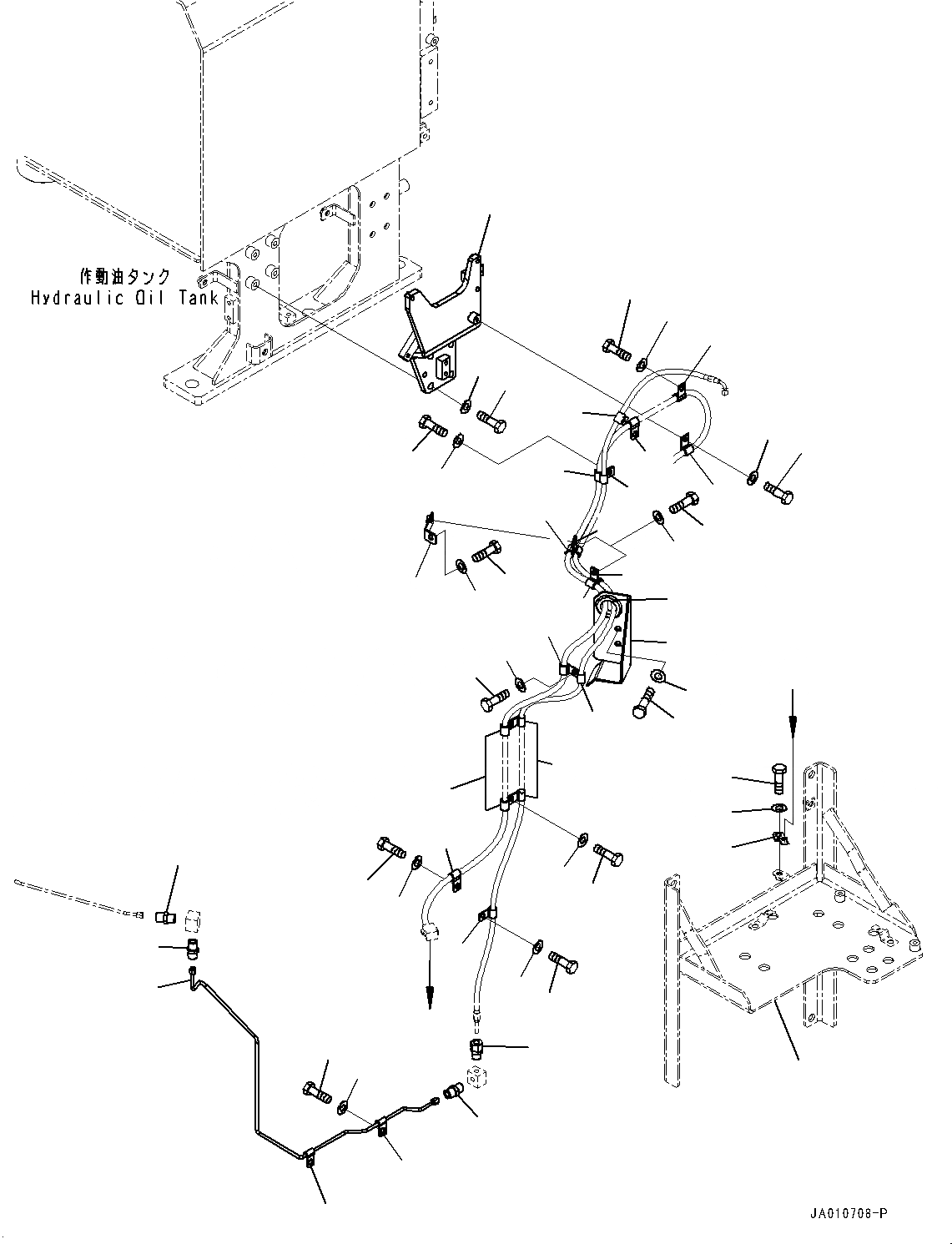 作動油タンク
Hydraulic Oil Tank

JA010708-P