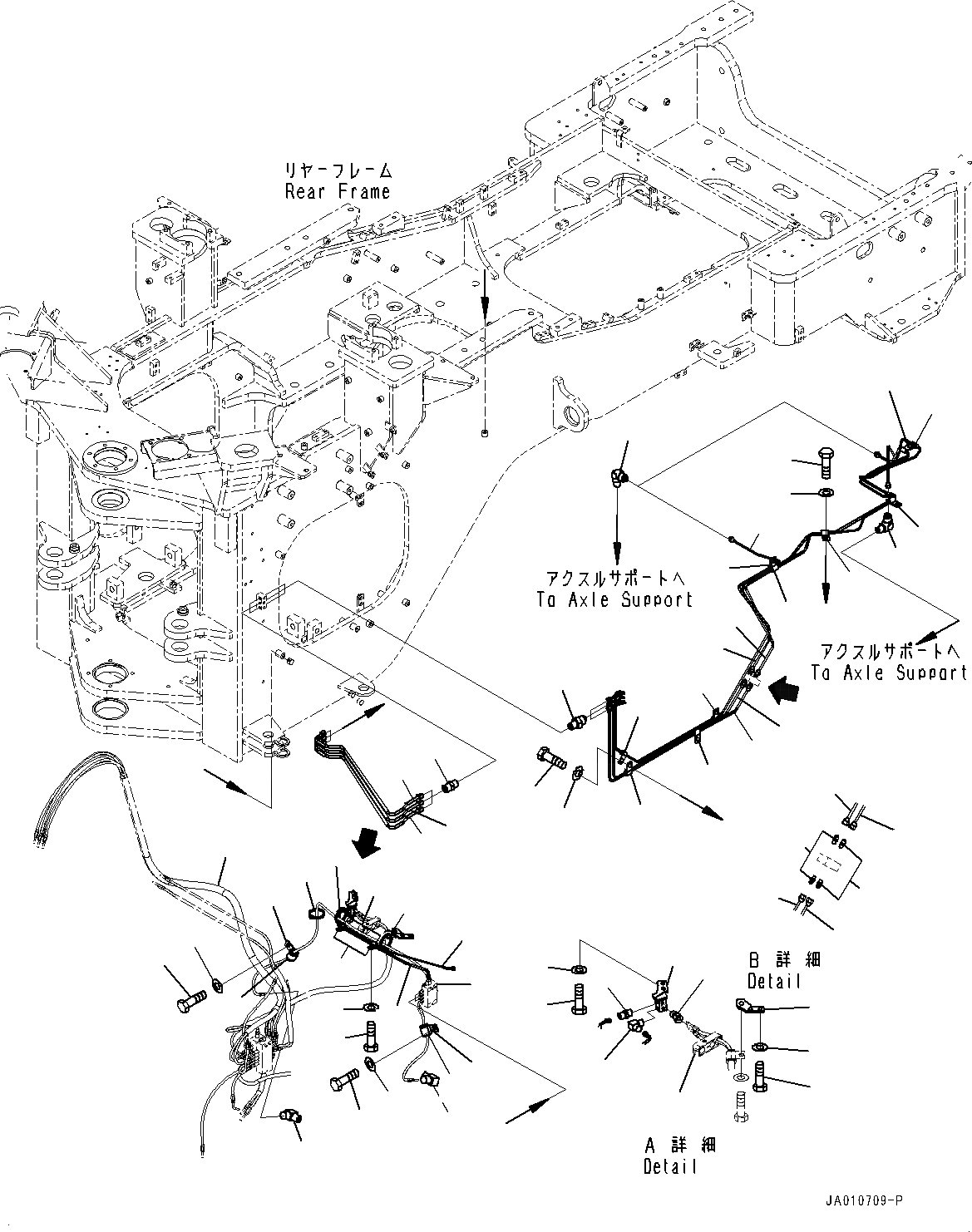 リヤーフレーム
Rear Frame

アクスルサポートへ
To Axle Support

アクスルサポートへ
To Axle Support

B 詳細
Detail

A 詳細
Detail

JA010709-P