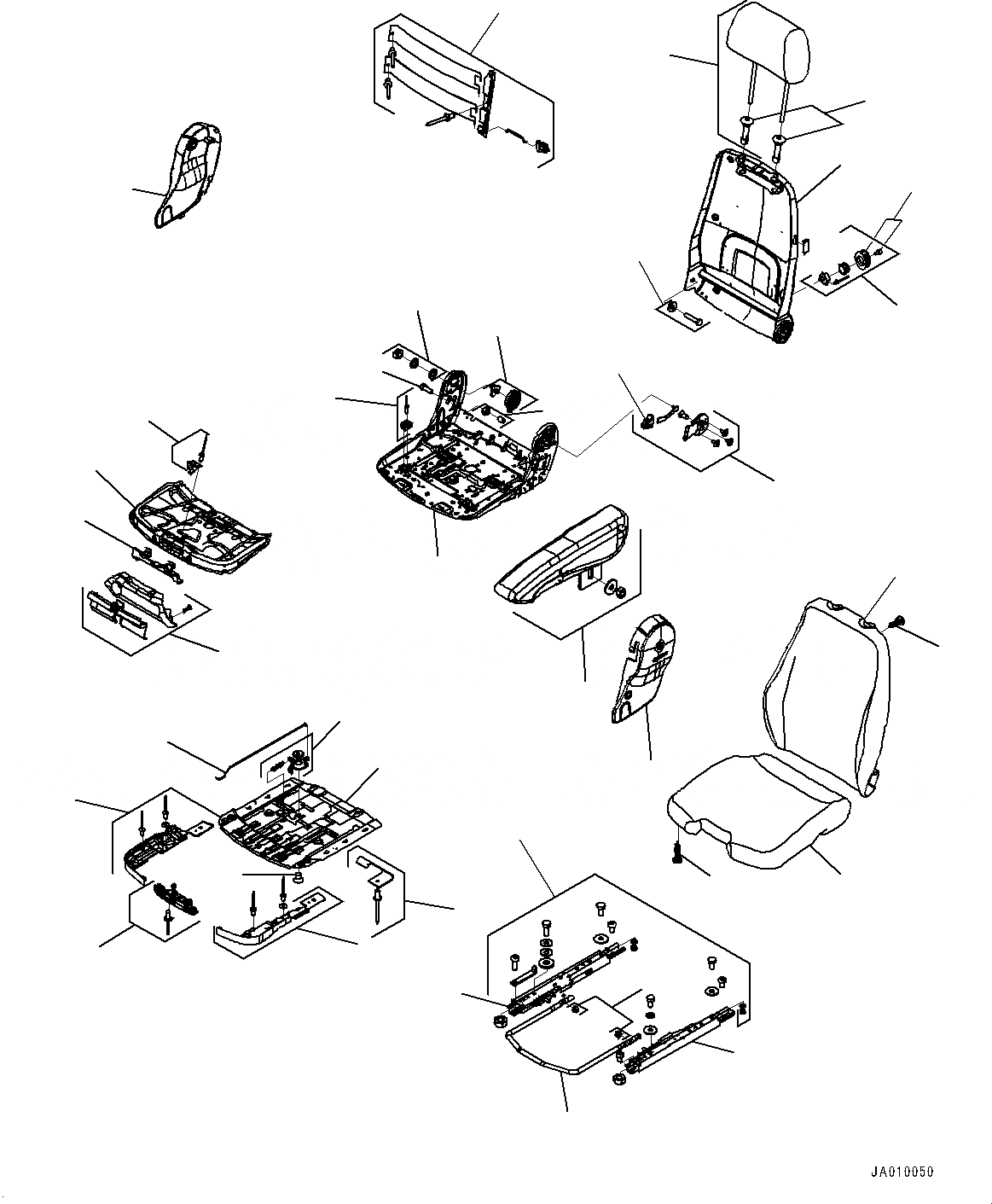 JA010050