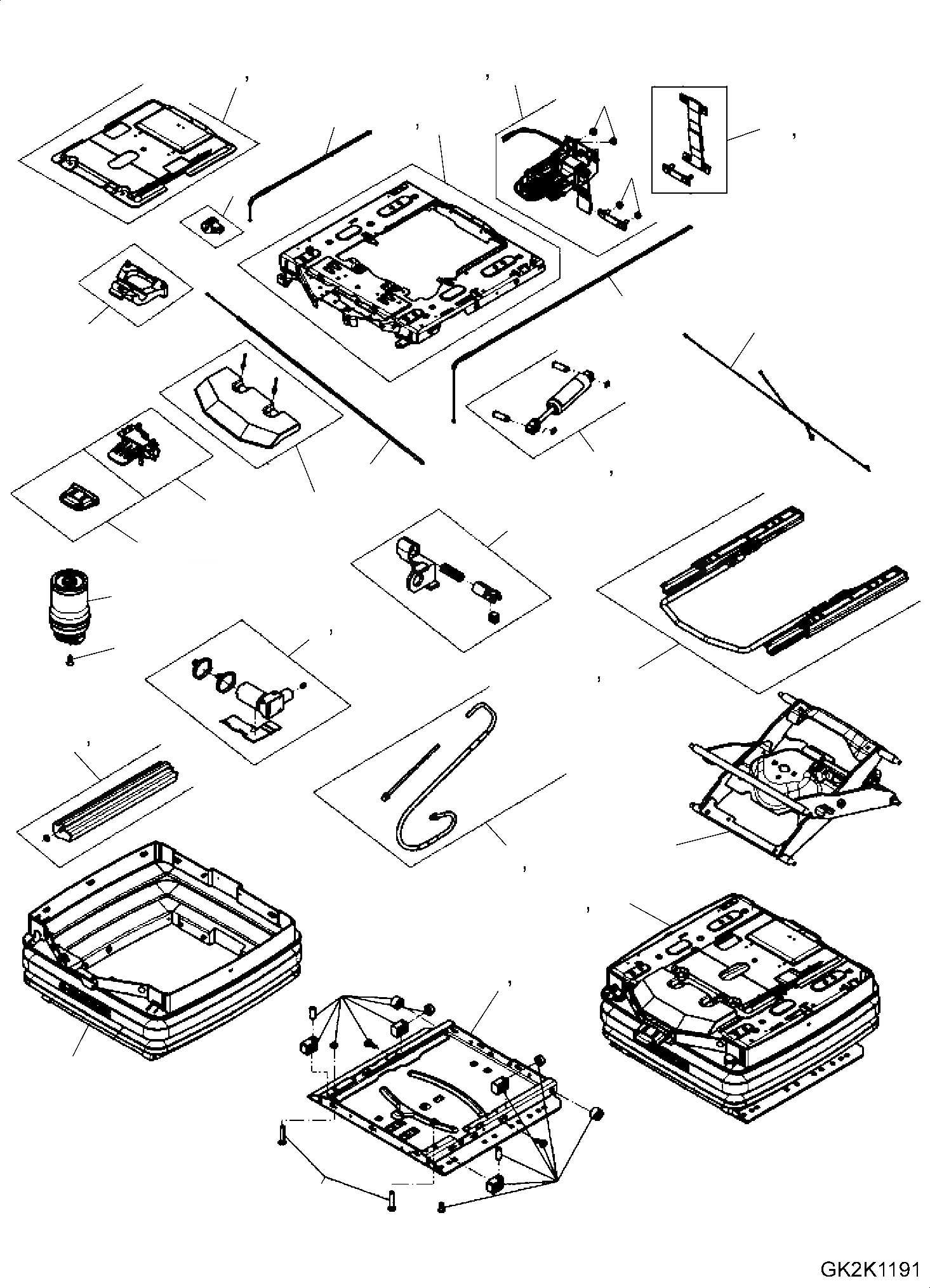 GK2K1191