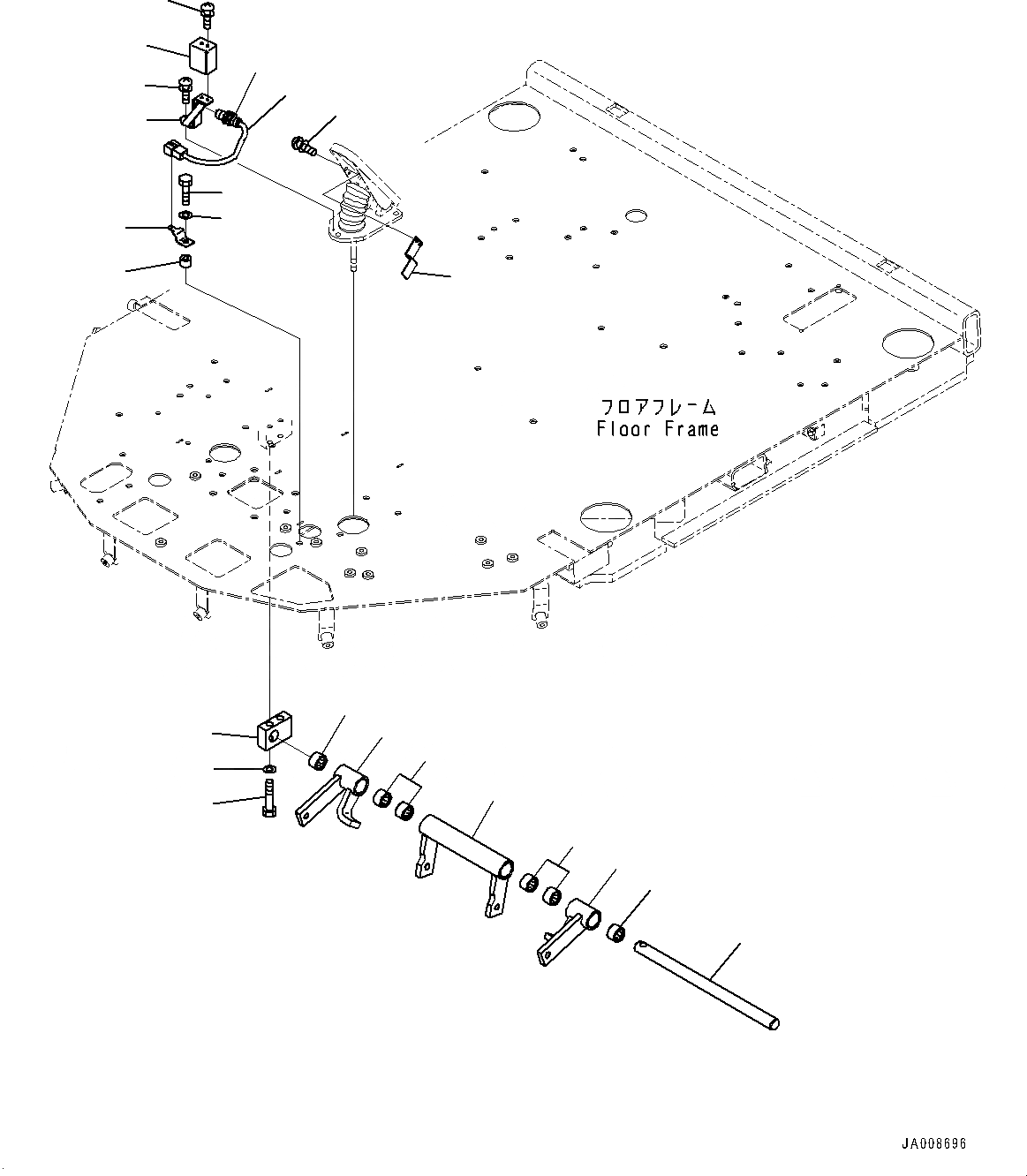 フロアフレーム
Floor Frame

JA008696