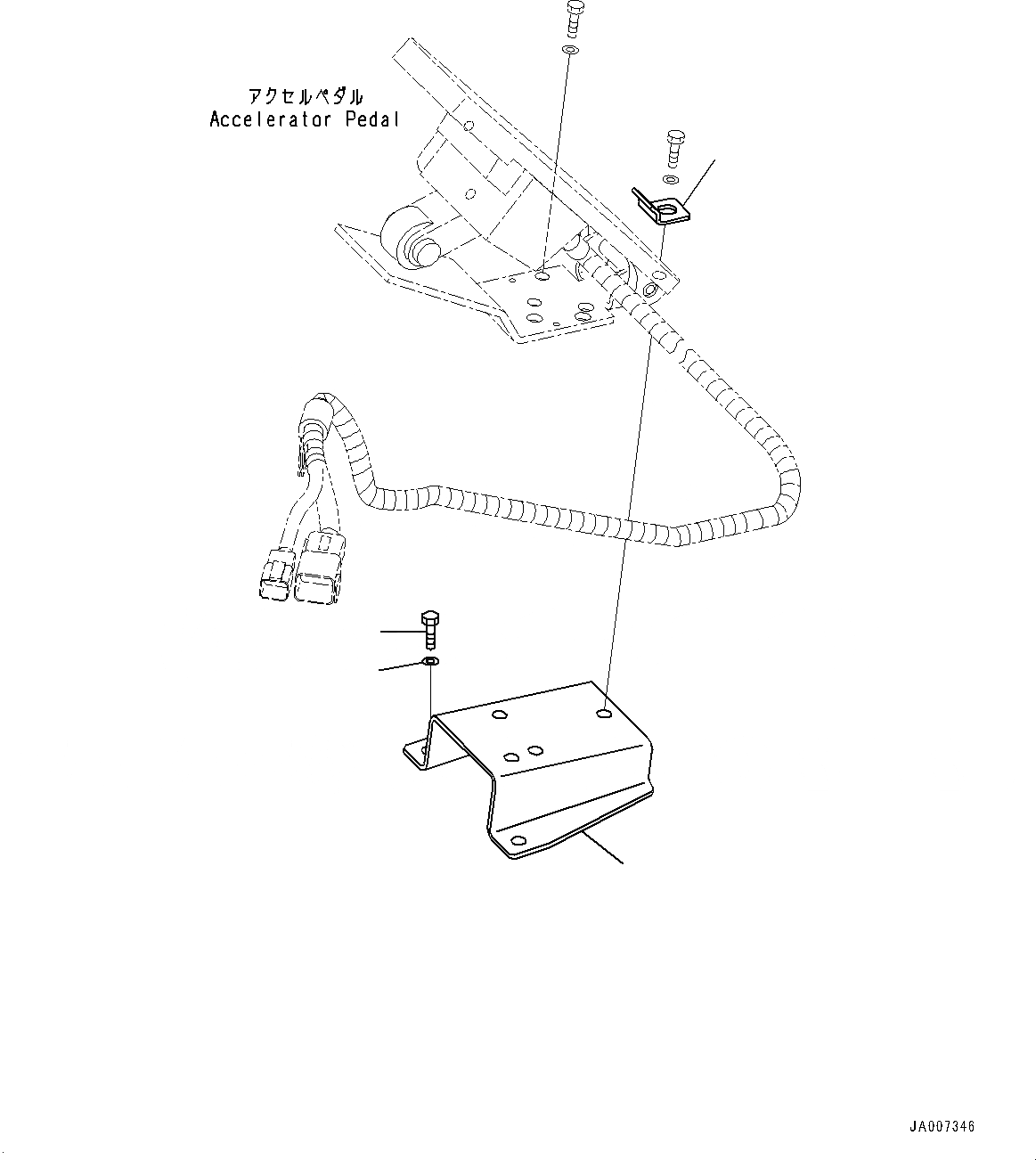 アクセルペダル
Accelerator Pedal

JA007346