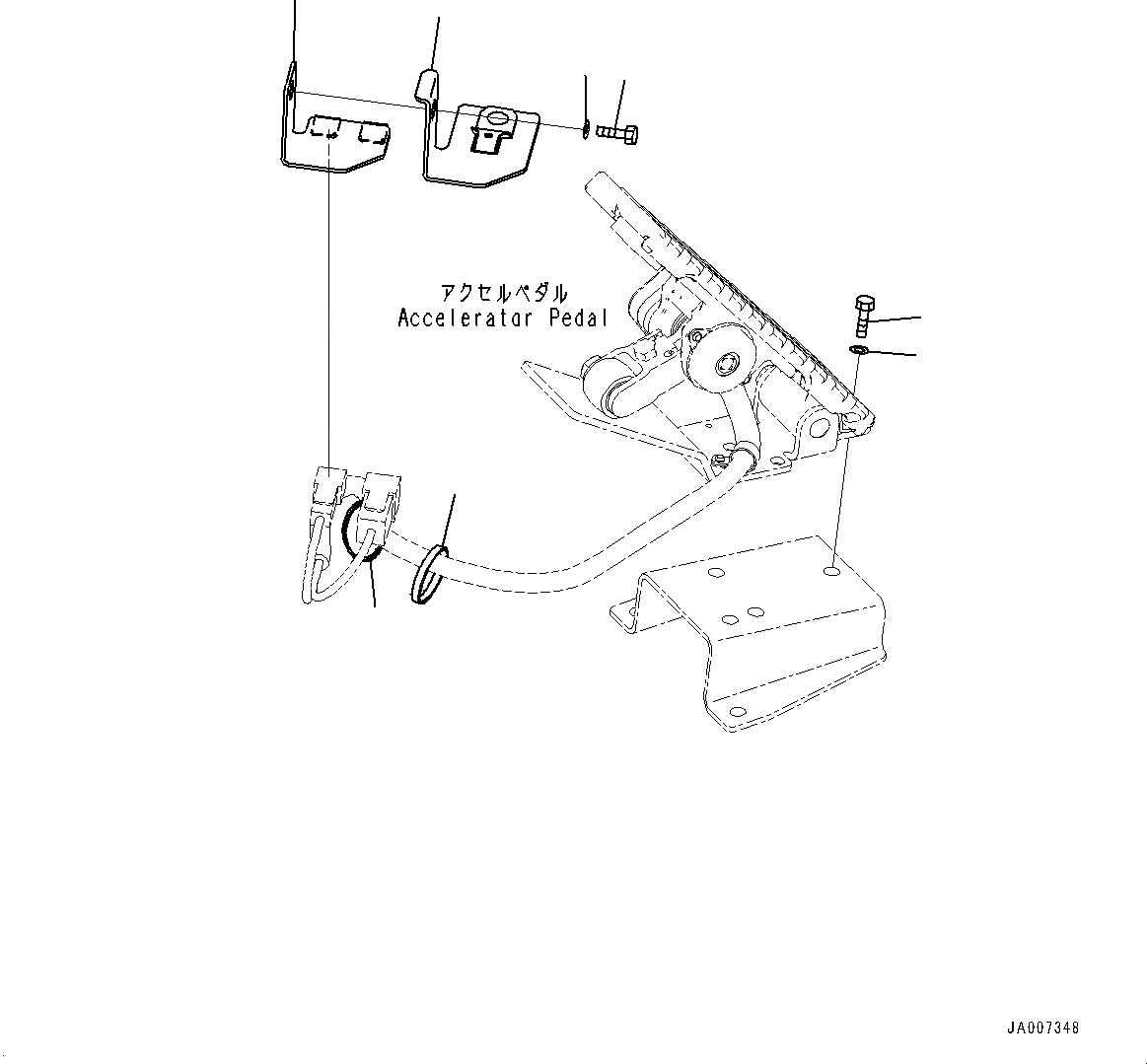 アクセルペダル
Accelerator Pedal

JA007348