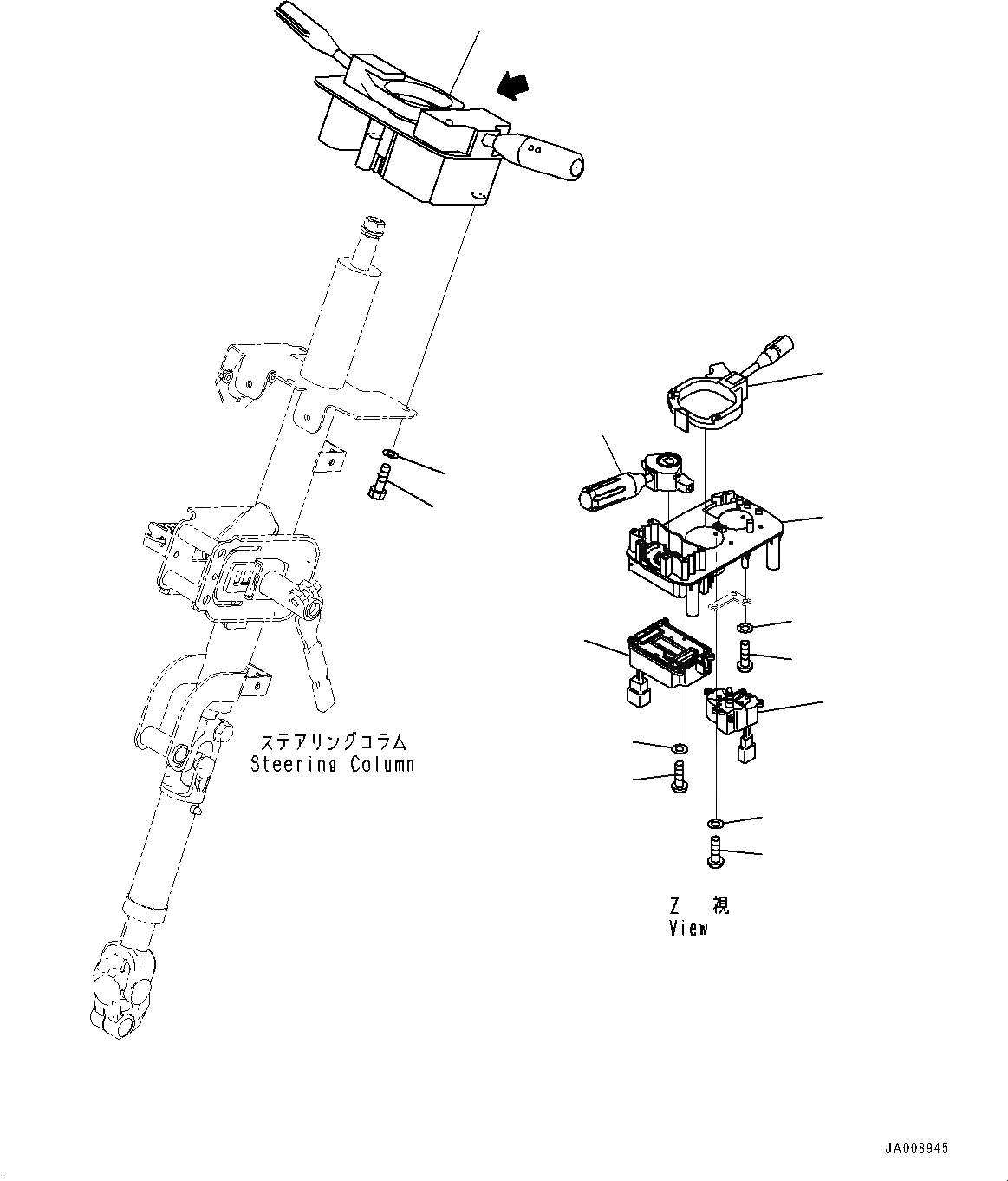 ステアリングコラム
Steering Column

Z 視
View

JA008945