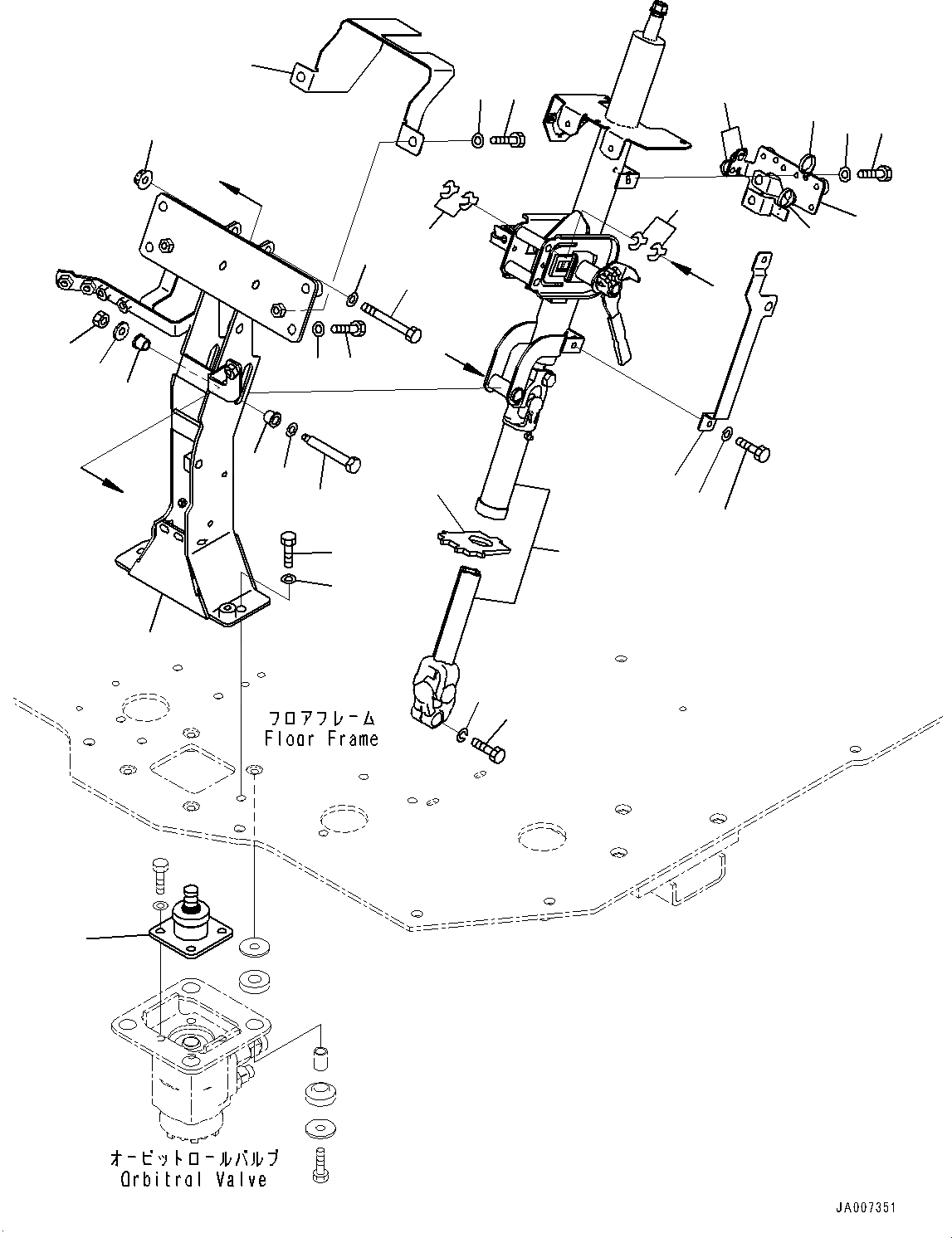 フロアフレーム
Floor Frame

オービットロールバルブ
Orbitrol Valve

JA007351