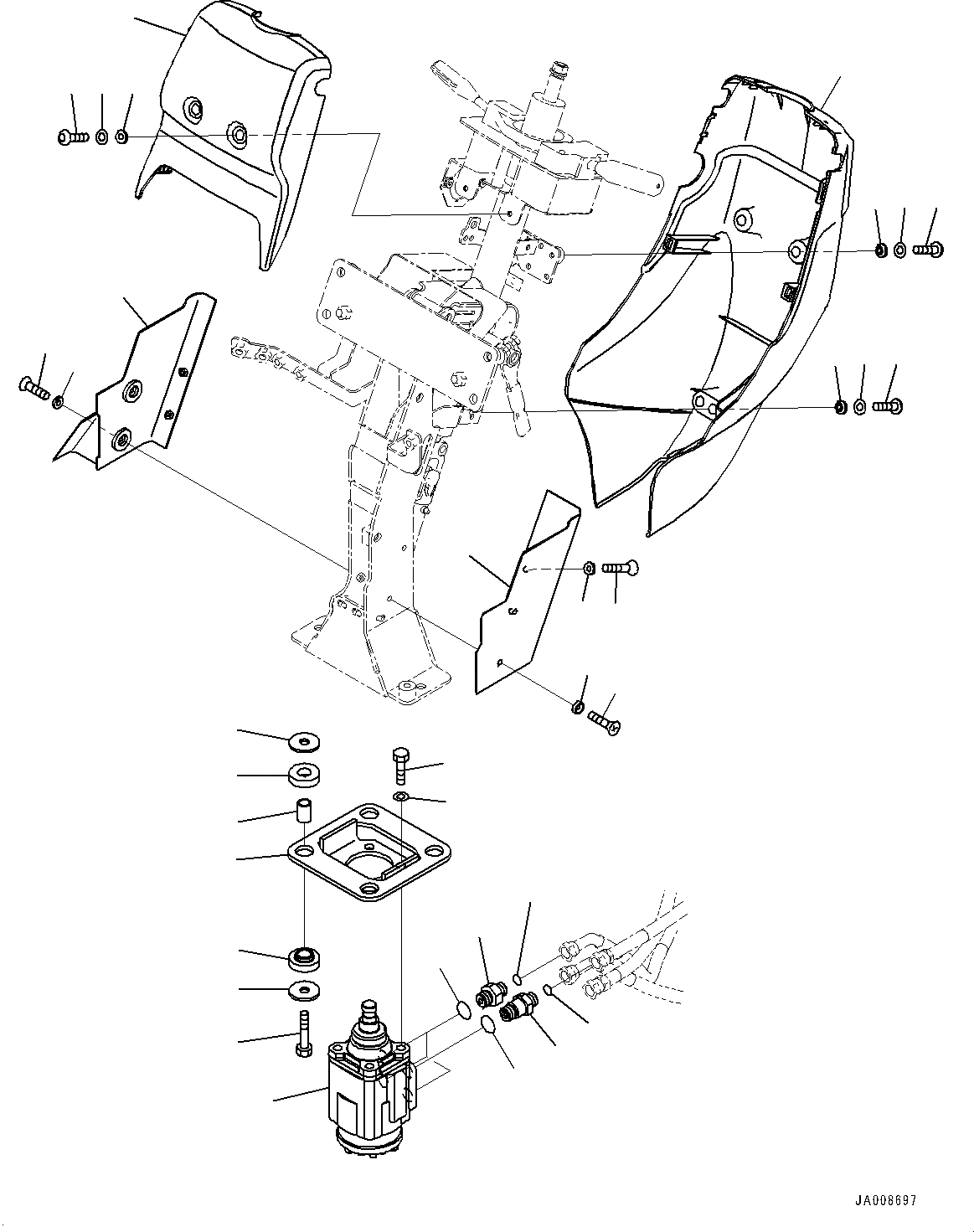 JA008697