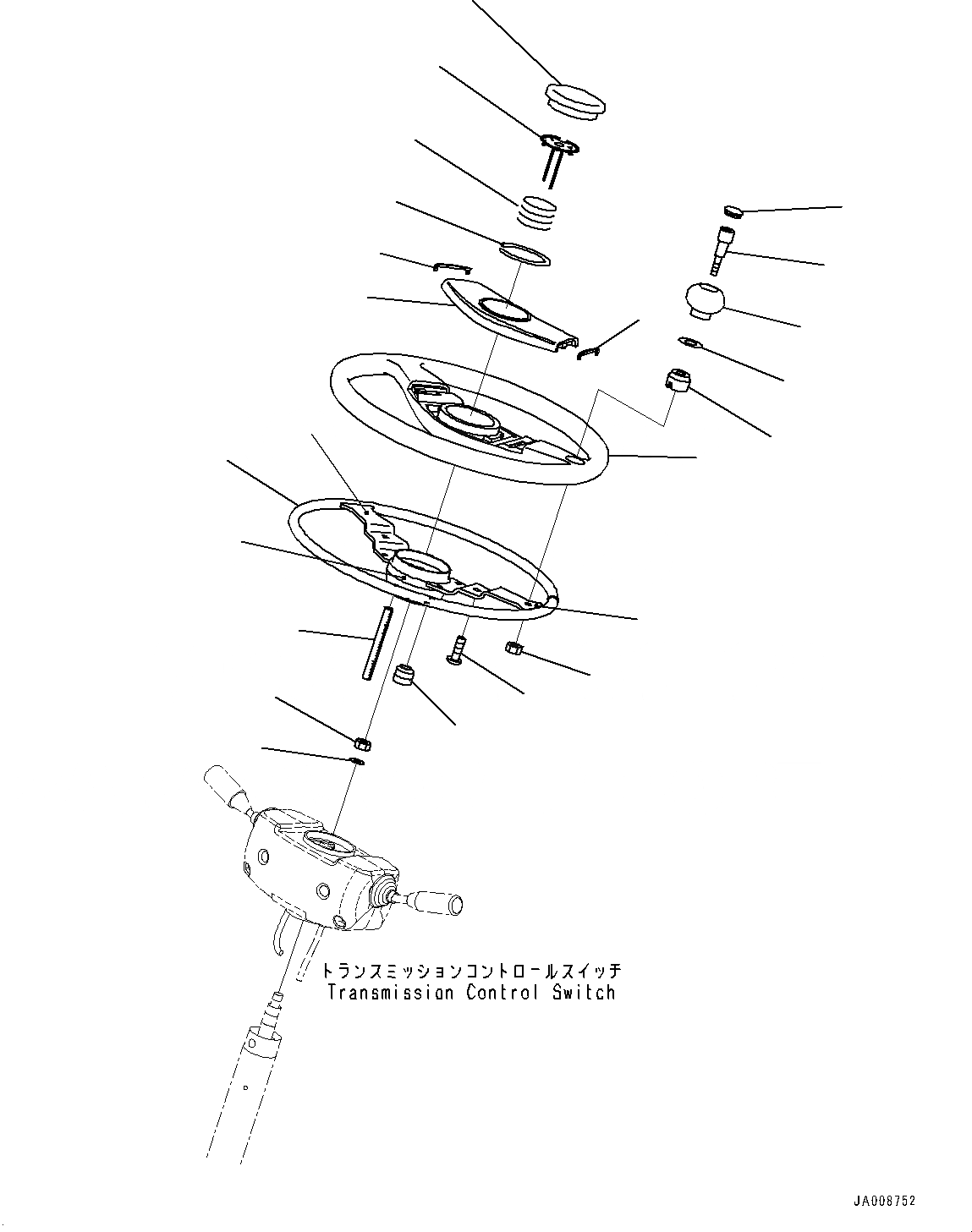 トランスミッションコントロールスイッチ
Transmission Control Switch

JA008752