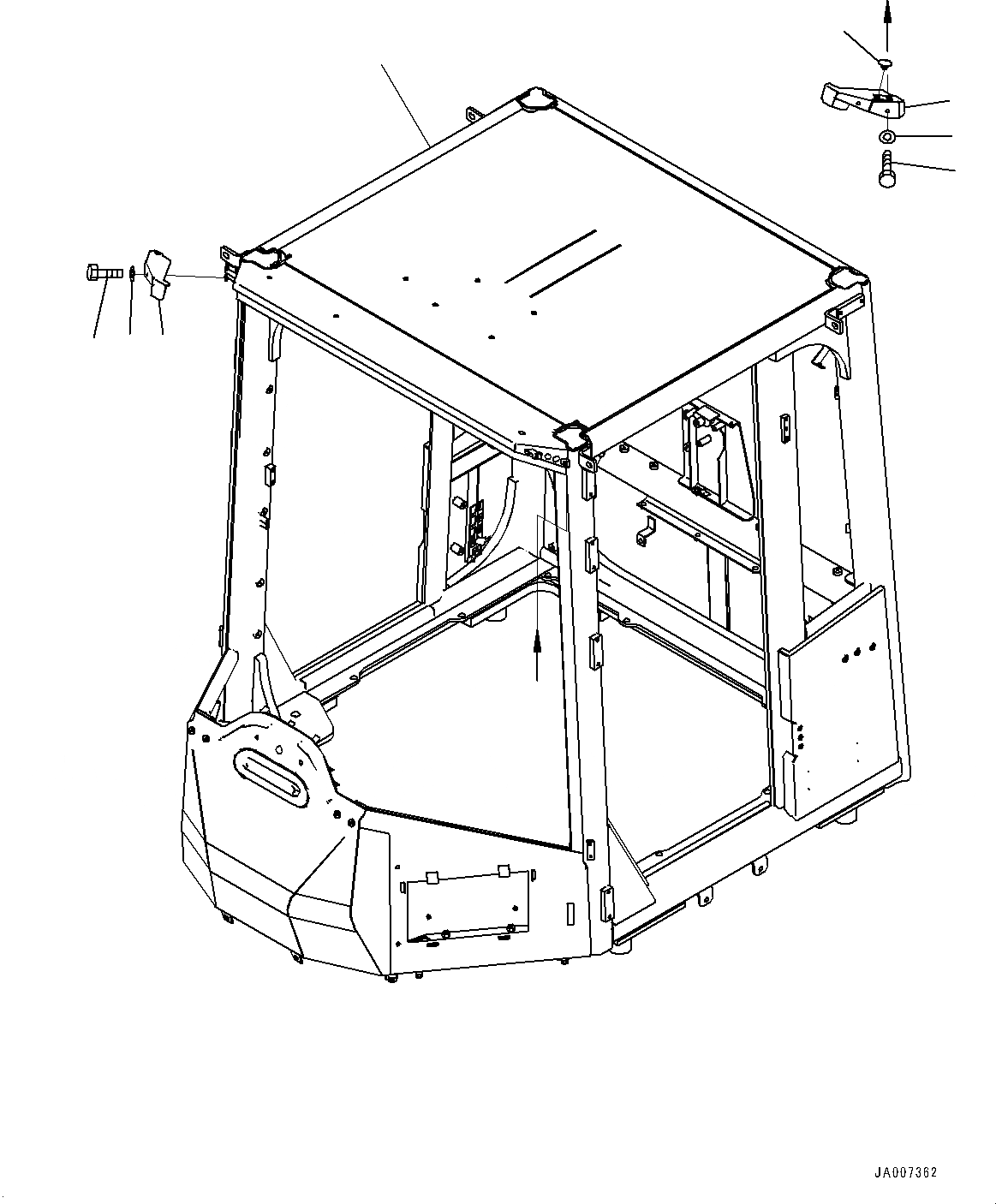 JA007362