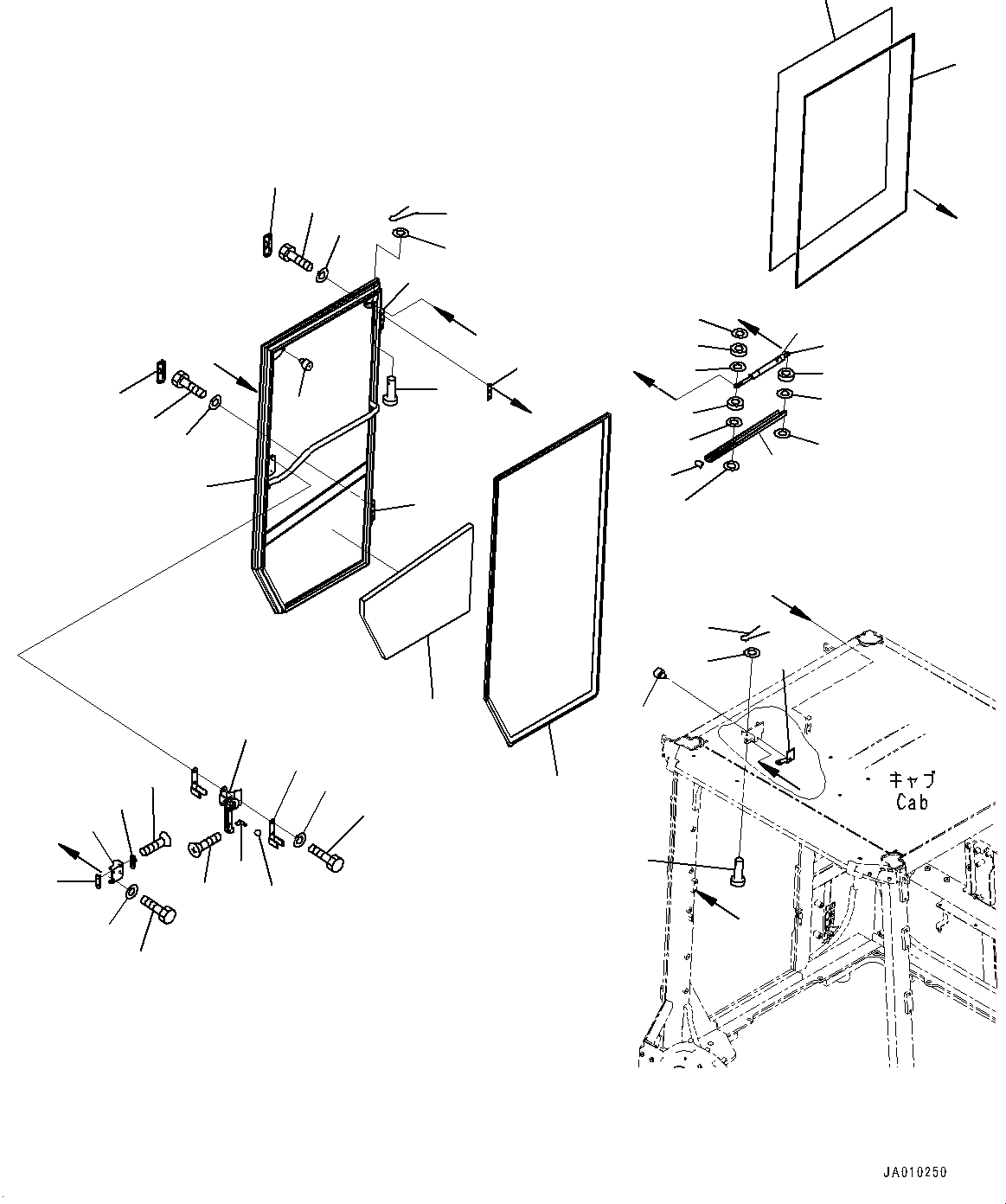 キャブ
Cab

JA010250