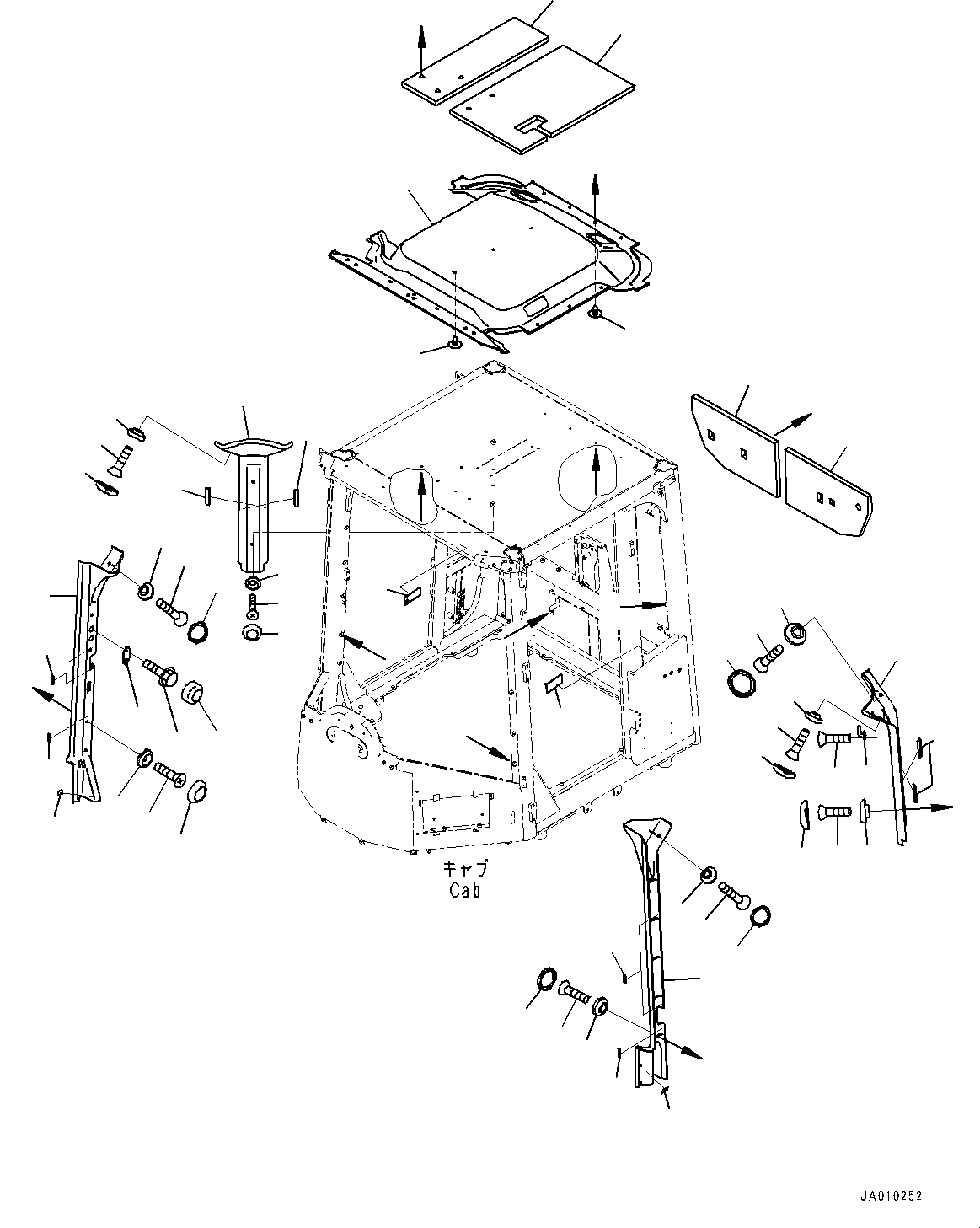 キャブ
Cab

JA010252