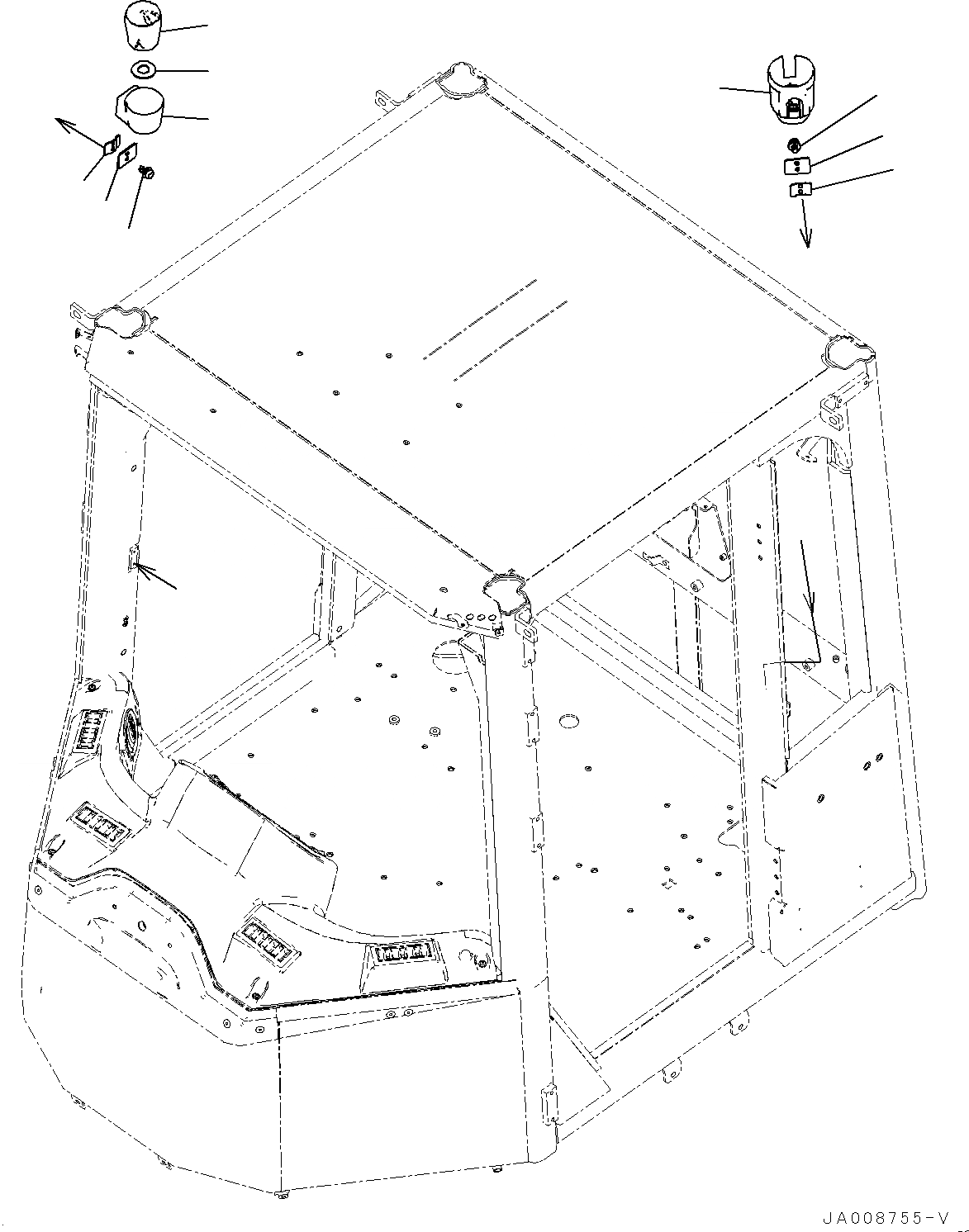 JA008755-V